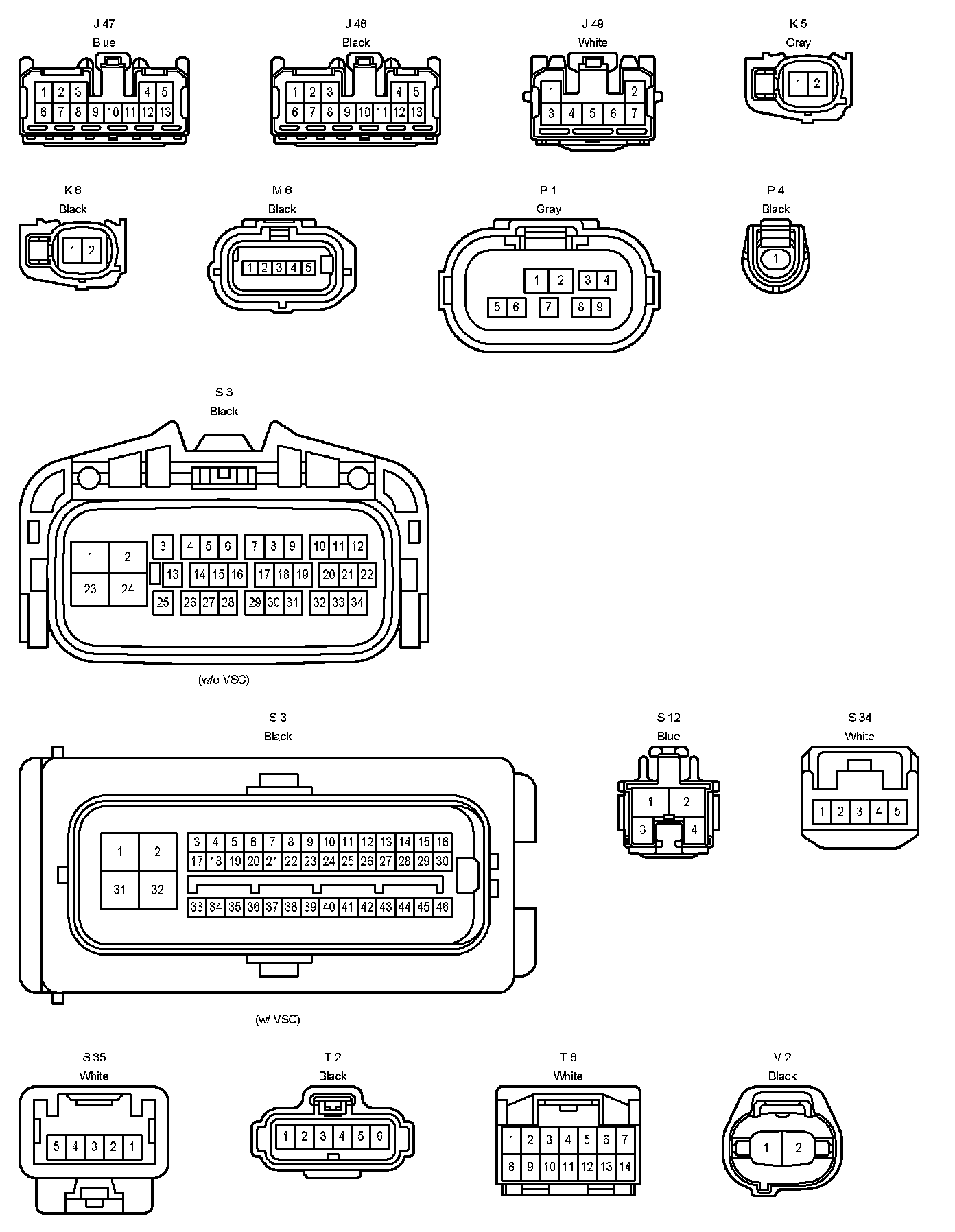 J 47
Blue
1 2 3 4 5
6 7 8 9 10 11 12 13

J 48
Black
1 2 3 4 5
6 7 8 9 10 11 12 13

J 49
White
1 2
3 4 5 6 7

K 5
Gray
1 2

K 6
Black
1 2

M 6
Black
1 2 3 4 5

P 1
Gray
1 2 3 4
5 6 7 8 9

P 4
Black
1

S 3
Black
1 2 3 4 5 6 7 8 9 10 11 12
13 14 15 16 17 18 19 20 21 22
23 24 25 26 27 28 29 30 31 32 33 34
(w/o VSC)

S 3
Black
1 2 3 4 5 6 7 8 9 10 11 12 13 14 15 16
17 18 19 20 21 22 23 24 25 26 27 28 29 30
31 32 33 34 35 36 37 38 39 40 41 42 43 44 45 46
(w/ VSC)

S 12
Blue
1 2
3 4

S 34
White
1 2 3 4 5

S 35
White
5 4 3 2 1

T 2
Black
1 2 3 4 5 6

T 6
White
1 2 3 4 5 6 7
8 9 10 11 12 13 14

V 2
Black
1 2