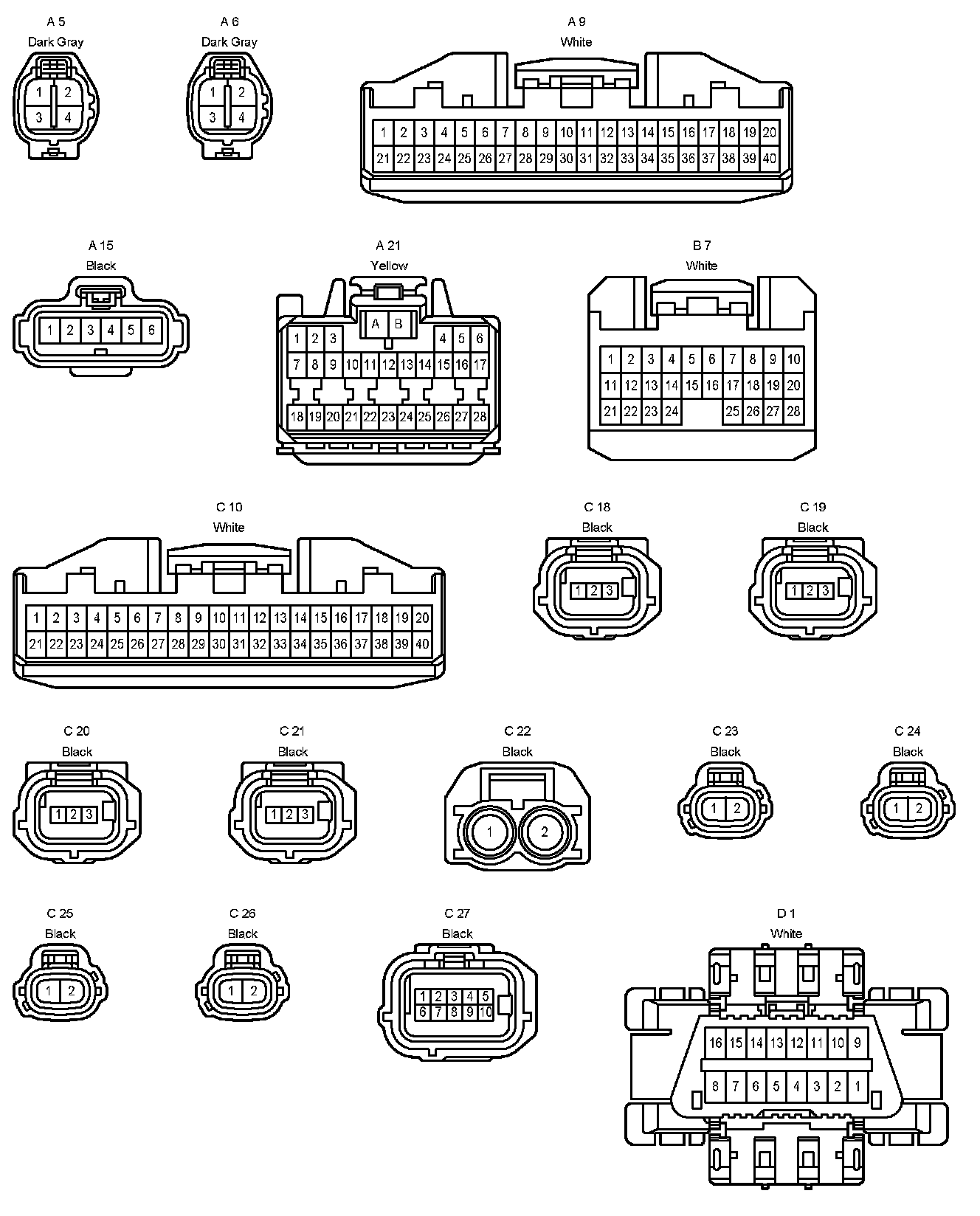 A 5
Dark Gray
1 2
3 4

A 6
Dark Gray
1 2
3 4

A 9
White
1 2 3 4 5 6 7 8 9 10 11 12 13 14 15 16 17 18 19 20
21 22 23 24 25 26 27 28 29 30 31 32 33 34 35 36 37 38 39 40

A 15
Black
1 2 3 4 5 6

A 21
Yellow
A B
1 2 3 4 5 6
7 8 9 10 11 12 13 14 15 16 17
18 19 20 21 22 23 24 25 26 27 28

B 7
White
1 2 3 4 5 6 7 8 9 10
11 12 13 14 15 16 17 18 19 20
21 22 23 24 25 26 27 28

C 10
White
1 2 3 4 5 6 7 8 9 10 11 12 13 14 15 16 17 18 19 20
21 22 23 24 25 26 27 28 29 30 31 32 33 34 35 36 37 38 39 40

C 18
Black
1 2 3

C 19
Black
1 2 3

C 20
Black
1 2 3

C 21
Black
1 2 3

C 22
Black
1 2

C 23
Black
1 2

C 24
Black
1 2

C 25
Black
1 2

C 26
Black
1 2

C 27
Black
1 2 3 4 5
6 7 8 9 10

D 1
White
16 15 14 13 12 11 10 9
8 7 6 5 4 3 2 1