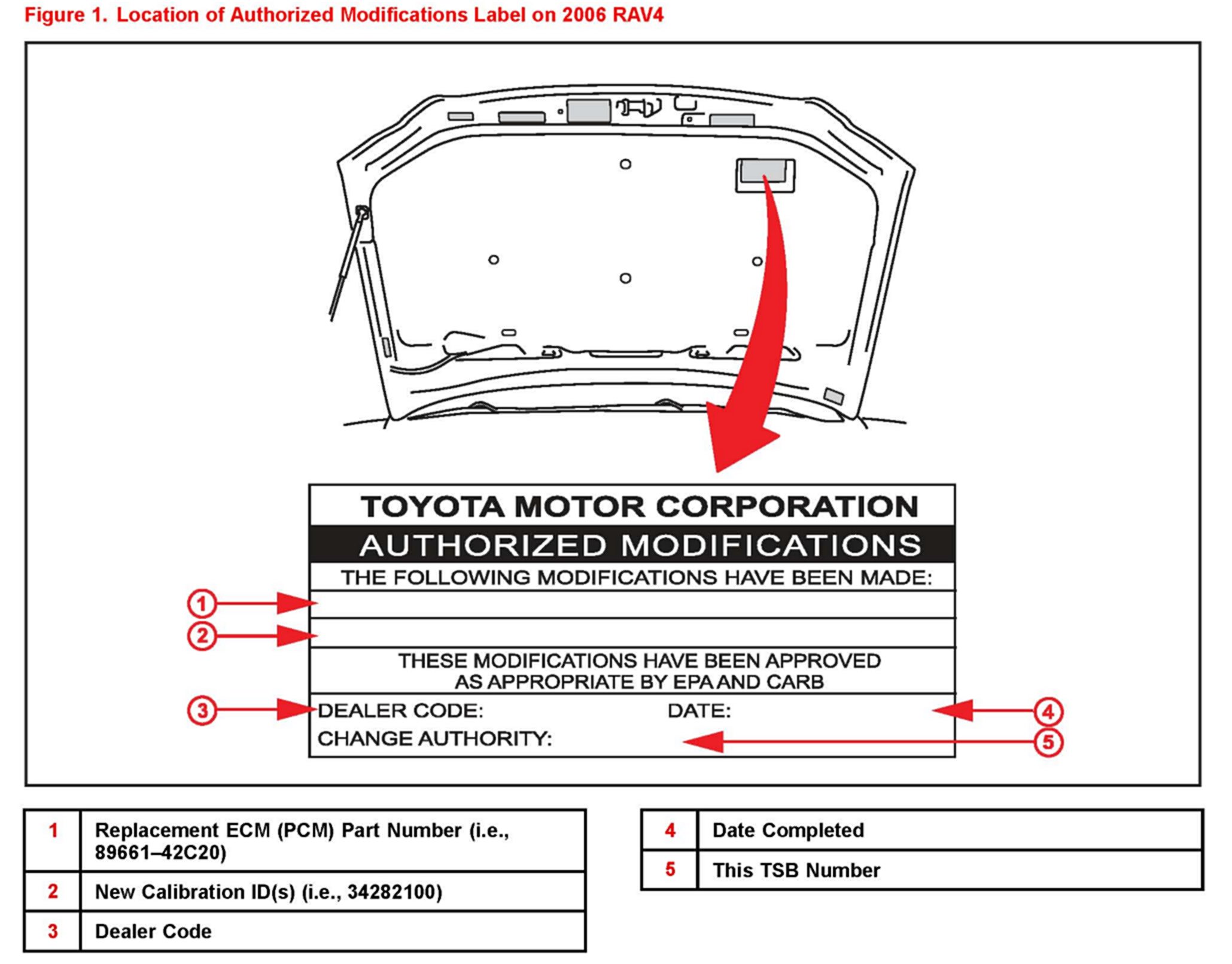 Figure 1. Location of Authorized Modifications Label on 2006 RAV4

TOYOTA MOTOR CORPORATION
AUTHORIZED MODIFICATIONS
THE FOLLOWING MODIFICATIONS HAVE BEEN MADE:

1
2

THESE MODIFICATIONS HAVE BEEN APPROVED AS APPROPRIATE BY EPA AND CARB

3
DEALER CODE:
DATE:
4
CHANGE AUTHORITY:
5

| 1 | Replacement ECM (PCM) Part Number (i.e., 89661–42C20) |
|---|---|
| 2 | New Calibration ID(s) (i.e., 34282100) |
| 3 | Dealer Code |

| 4 | Date Completed |
|---|---|
| 5 | This TSB Number |