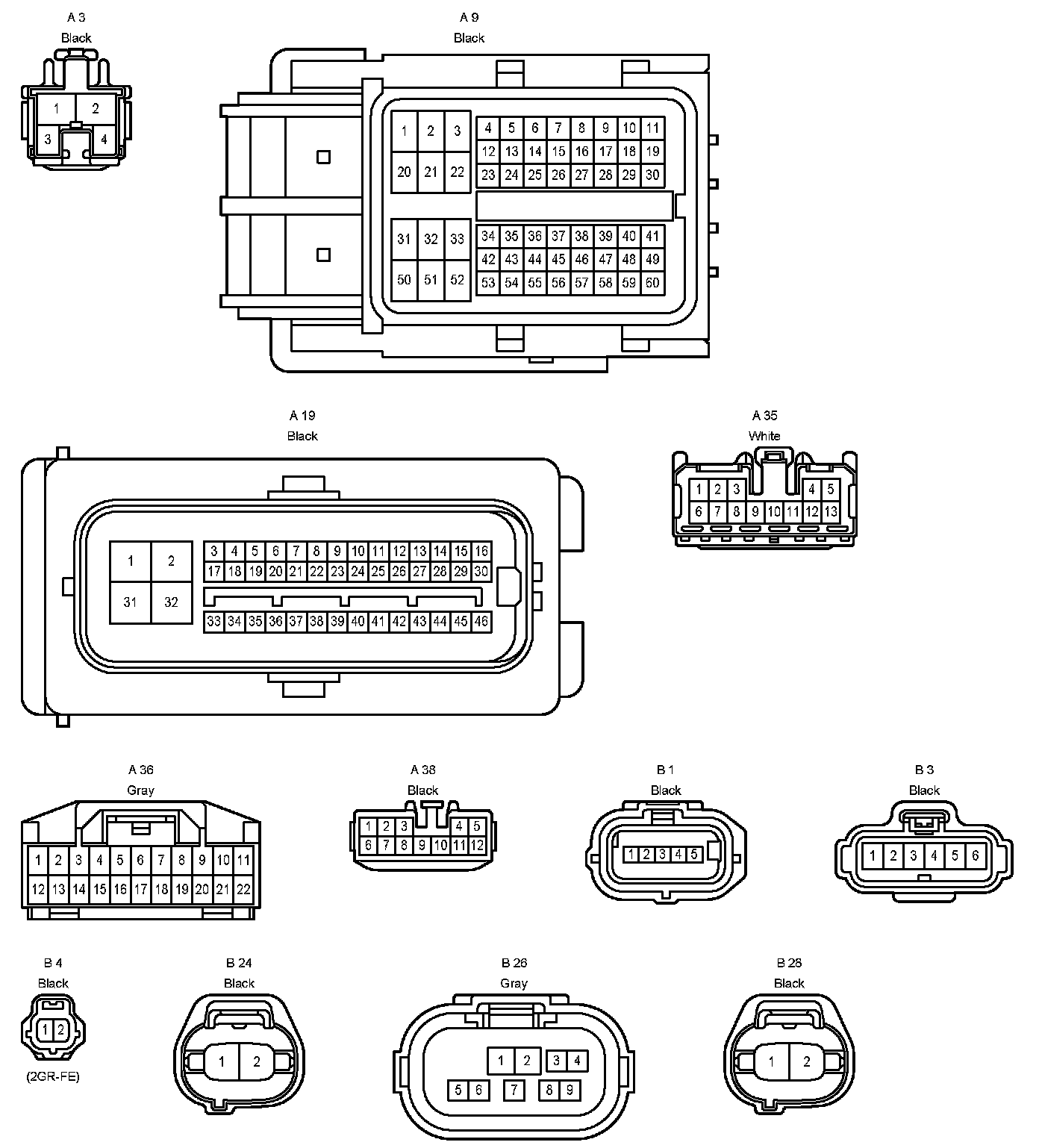 A 3
Black

1 2
3 4

A 9
Black

1 2 3
20 21 22
4 5 6 7 8 9 10 11
12 13 14 15 16 17 18 19
23 24 25 26 27 28 29 30
31 32 33
50 51 52
34 35 36 37 38 39 40 41
42 43 44 45 46 47 48 49
53 54 55 56 57 58 59 60

A 19
Black

1 2
31 32
3 4 5 6 7 8 9 10 11 12 13 14 15 16
17 18 19 20 21 22 23 24 25 26 27 28 29 30
33 34 35 36 37 38 39 40 41 42 43 44 45 46

A 35
White

1 2 3 4 5
6 7 8 9 10 11 12 13

A 36
Gray

1 2 3 4 5 6 7 8 9 10 11
12 13 14 15 16 17 18 19 20 21 22

A 38
Black

1 2 3 4 5
6 7 8 9 10 11 12

B 1
Black

1 2 3 4 5

B 3
Black

1 2 3 4 5 6

B 4
Black

1 2

(2GR-FE)

B 24
Black

1 2

B 26
Gray

1 2 3 4
5 6 7 8 9

B 28
Black

1 2