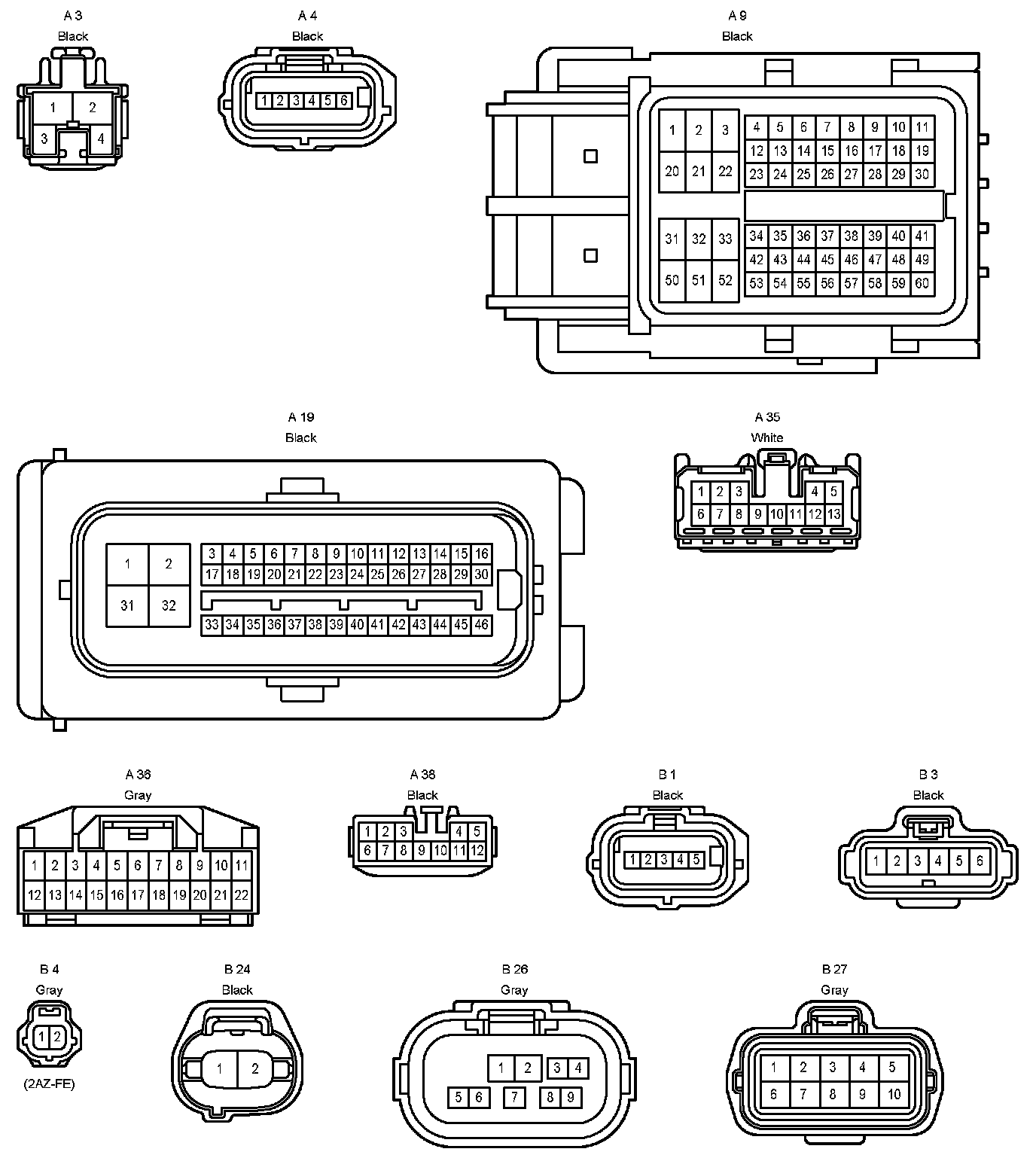 A 3
Black

1 2
3 4

A 4
Black

1 2 3 4 5 6

A 9
Black

1 2 3
20 21 22
4 5 6 7 8 9 10 11
12 13 14 15 16 17 18 19
23 24 25 26 27 28 29 30
31 32 33
50 51 52
34 35 36 37 38 39 40 41
42 43 44 45 46 47 48 49
53 54 55 56 57 58 59 60

A 19
Black

1 2
31 32
3 4 5 6 7 8 9 10 11 12 13 14 15 16
17 18 19 20 21 22 23 24 25 26 27 28 29 30
33 34 35 36 37 38 39 40 41 42 43 44 45 46

A 35
White

1 2 3 4 5
6 7 8 9 10 11 12 13

A 36
Gray

1 2 3 4 5 6 7 8 9 10 11
12 13 14 15 16 17 18 19 20 21 22

A 38
Black

1 2 3 4 5
6 7 8 9 10 11 12

B 1
Black

1 2 3 4 5

B 3
Black

1 2 3 4 5 6

B 4
Gray

1 2

(2AZ-FE)

B 24
Black

1 2

B 26
Gray

1 2 3 4
5 6 7 8 9

B 27
Gray

1 2 3 4 5
6 7 8 9 10