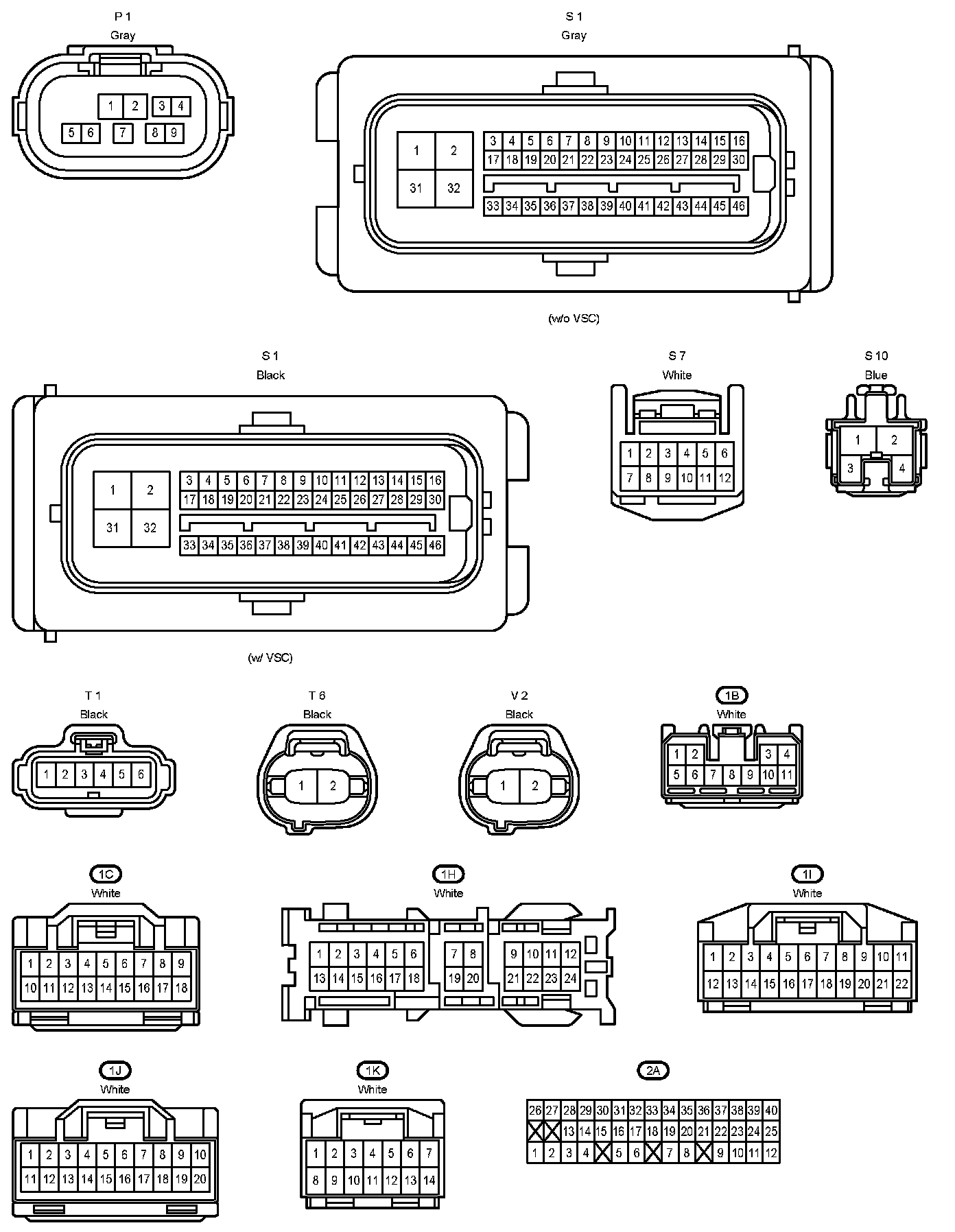 P 1
Gray

1 2 3 4
5 6 7 8 9

S 1
Gray

1 2 31 32
3 4 5 6 7 8 9 10 11 12 13 14 15 16
17 18 19 20 21 22 23 24 25 26 27 28 29 30
33 34 35 36 37 38 39 40 41 42 43 44 45 46

(w/o VSC)

S 1
Black

1 2 31 32
3 4 5 6 7 8 9 10 11 12 13 14 15 16
17 18 19 20 21 22 23 24 25 26 27 28 29 30
33 34 35 36 37 38 39 40 41 42 43 44 45 46

(w/ VSC)

S 7
White

1 2 3 4 5 6
7 8 9 10 11 12

S 10
Blue

1 2
3 4

T 1
Black

1 2 3 4 5 6

T 6
Black

1 2

V 2
Black

1 2

1B
White

1 2 3 4
5 6 7 8 9 10 11

1C
White

1 2 3 4 5 6 7 8 9
10 11 12 13 14 15 16 17 18

1H
White

1 2 3 4 5 6 7 8 9 10 11 12
13 14 15 16 17 18 19 20 21 22 23 24

1I
White

1 2 3 4 5 6 7 8 9 10 11
12 13 14 15 16 17 18 19 20 21 22

1J
White

1 2 3 4 5 6 7 8 9 10
11 12 13 14 15 16 17 18 19 20

1K
White

1 2 3 4 5 6 7
8 9 10 11 12 13 14

2A

26 27 28 29 30 31 32 33 34 35 36 37 38 39 40
13 14 15 16 17 18 19 20 21 22 23 24 25
1 2 3 4 5 6 7 8 9 10 11 12