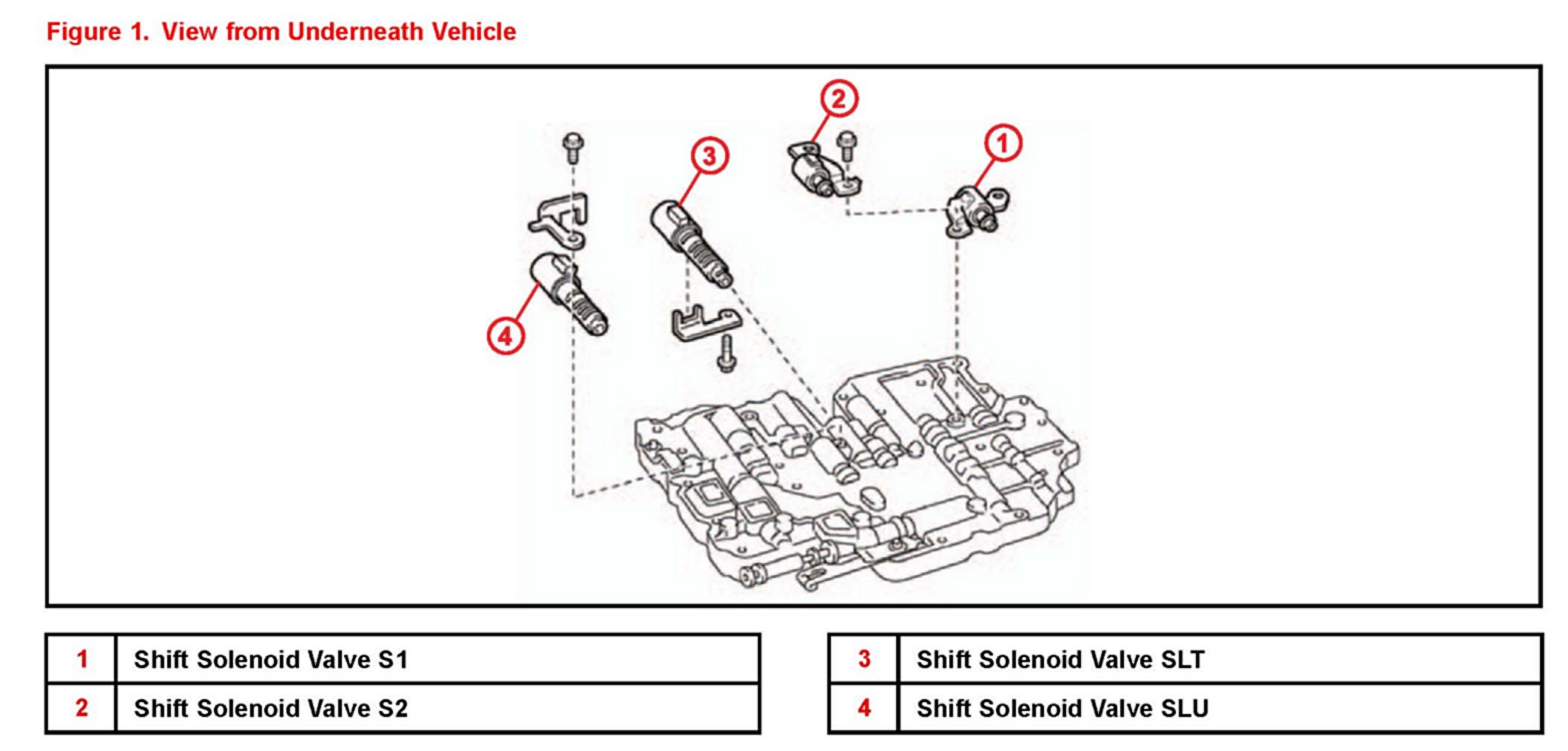 Figure 1. View from Underneath Vehicle

2

3

1

4

| 1 | Shift Solenoid Valve S1 |
|---|---|
| 2 | Shift Solenoid Valve S2 |

| 3 | Shift Solenoid Valve SLT |
|---|---|
| 4 | Shift Solenoid Valve SLU |