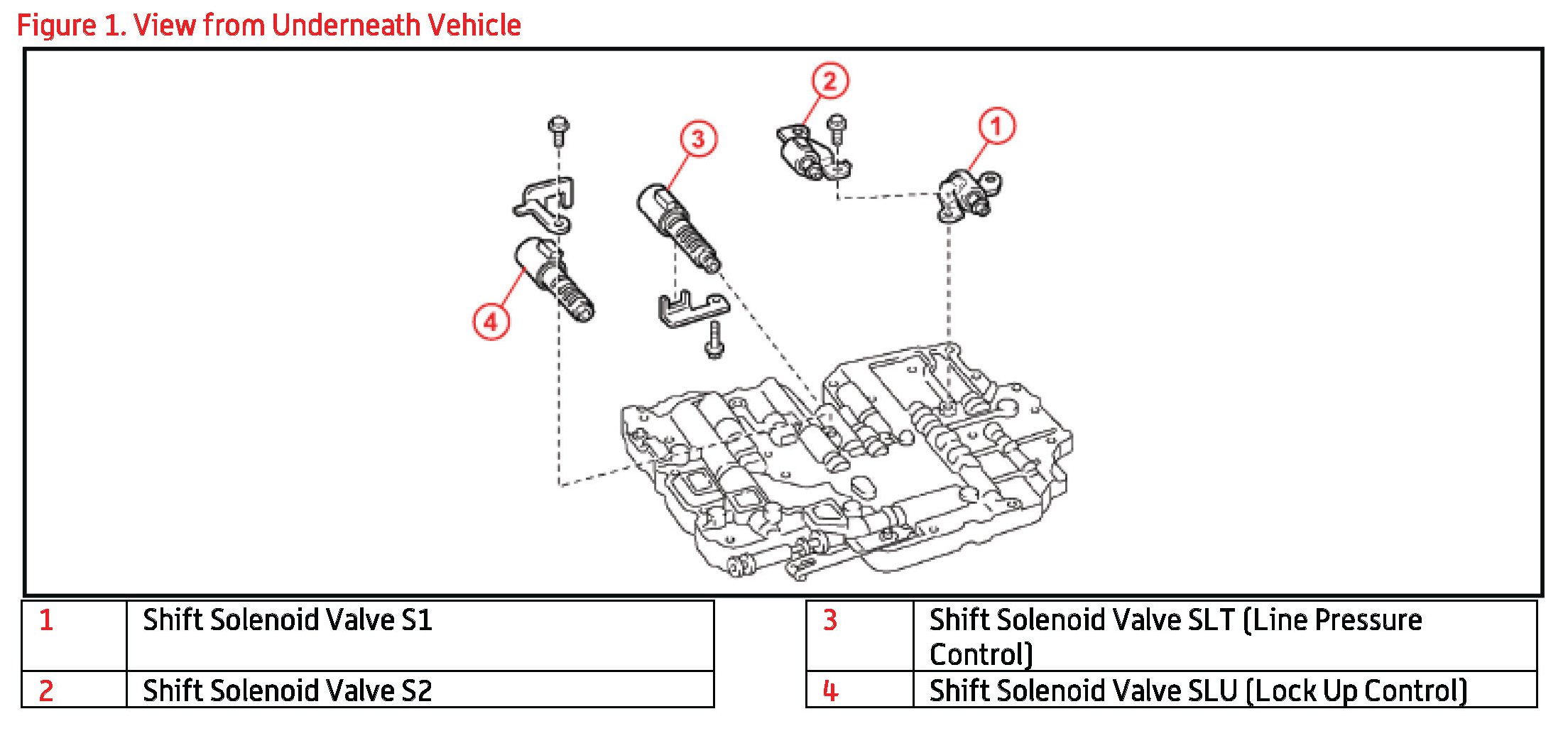 Figure 1. View from Underneath Vehicle

2
3
1
4

| 1 | Shift Solenoid Valve S1 |
|---|---|
| 2 | Shift Solenoid Valve S2 |

| 3 | Shift Solenoid Valve SLT (Line Pressure Control) |
|---|---|
| 4 | Shift Solenoid Valve SLU (Lock Up Control) |