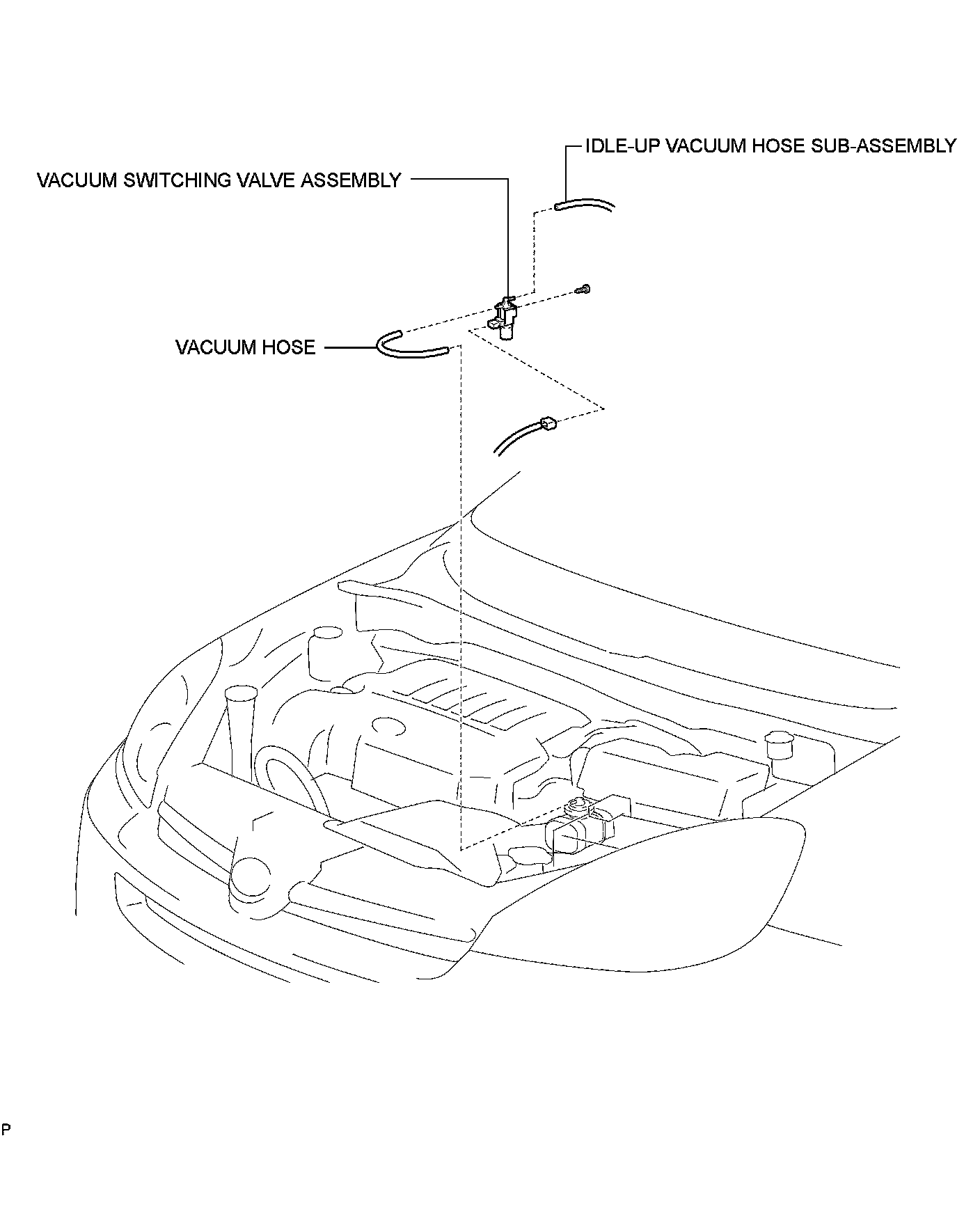 IDLE-UP VACUUM HOSE SUB-ASSEMBLY

VACUUM SWITCHING VALVE ASSEMBLY

VACUUM HOSE

P