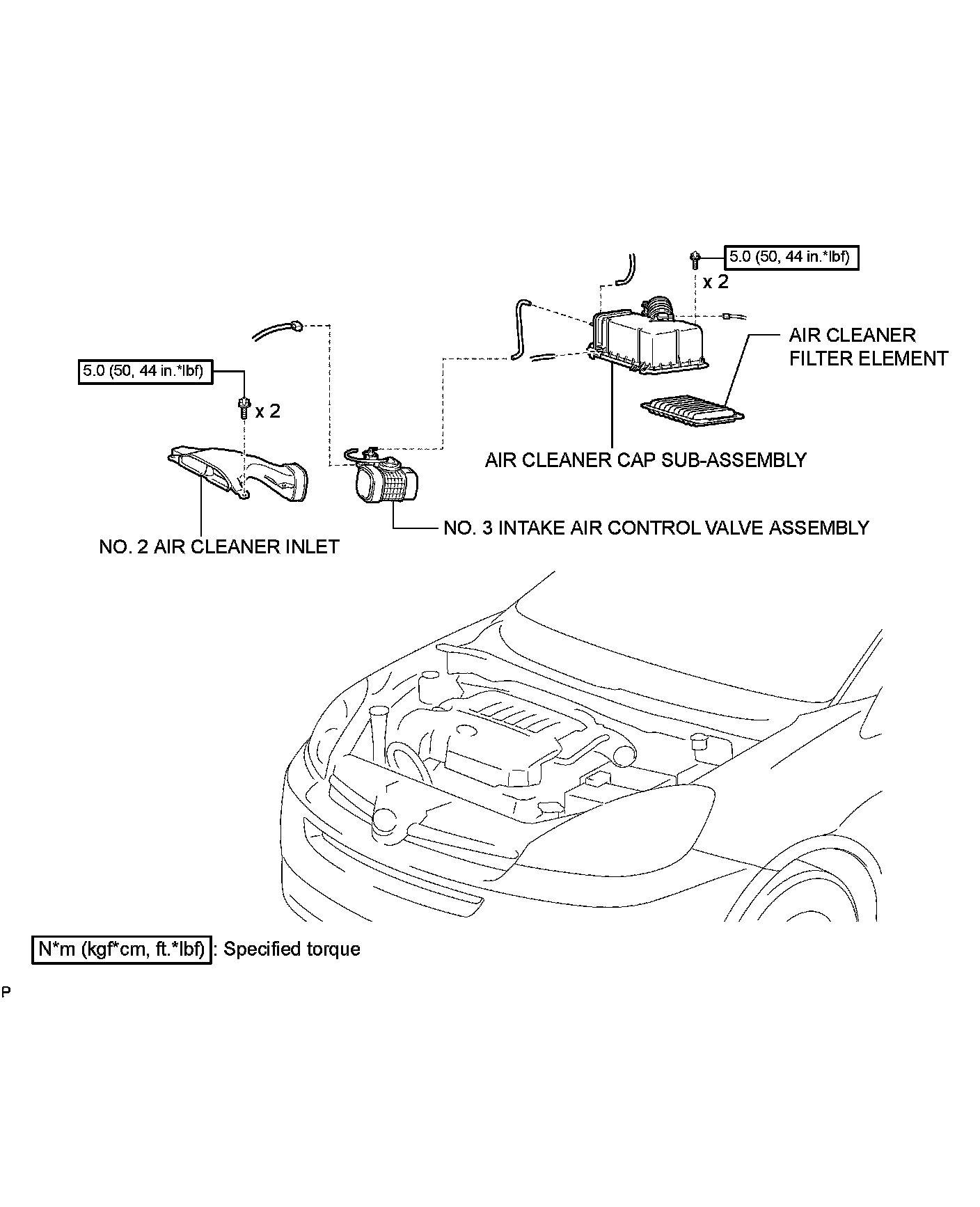 5.0 (50, 44 in.*lbf)

x 2

AIR CLEANER FILTER ELEMENT

5.0 (50, 44 in.*lbf)

x 2

AIR CLEANER CAP SUB-ASSEMBLY

NO. 3 INTAKE AIR CONTROL VALVE ASSEMBLY

NO. 2 AIR CLEANER INLET

N*m (kgf*cm, ft.*lbf) : Specified torque

P