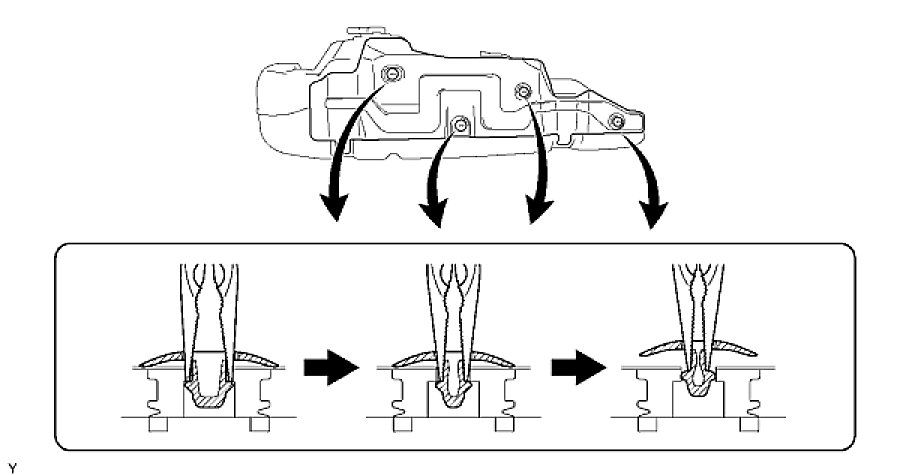 Y