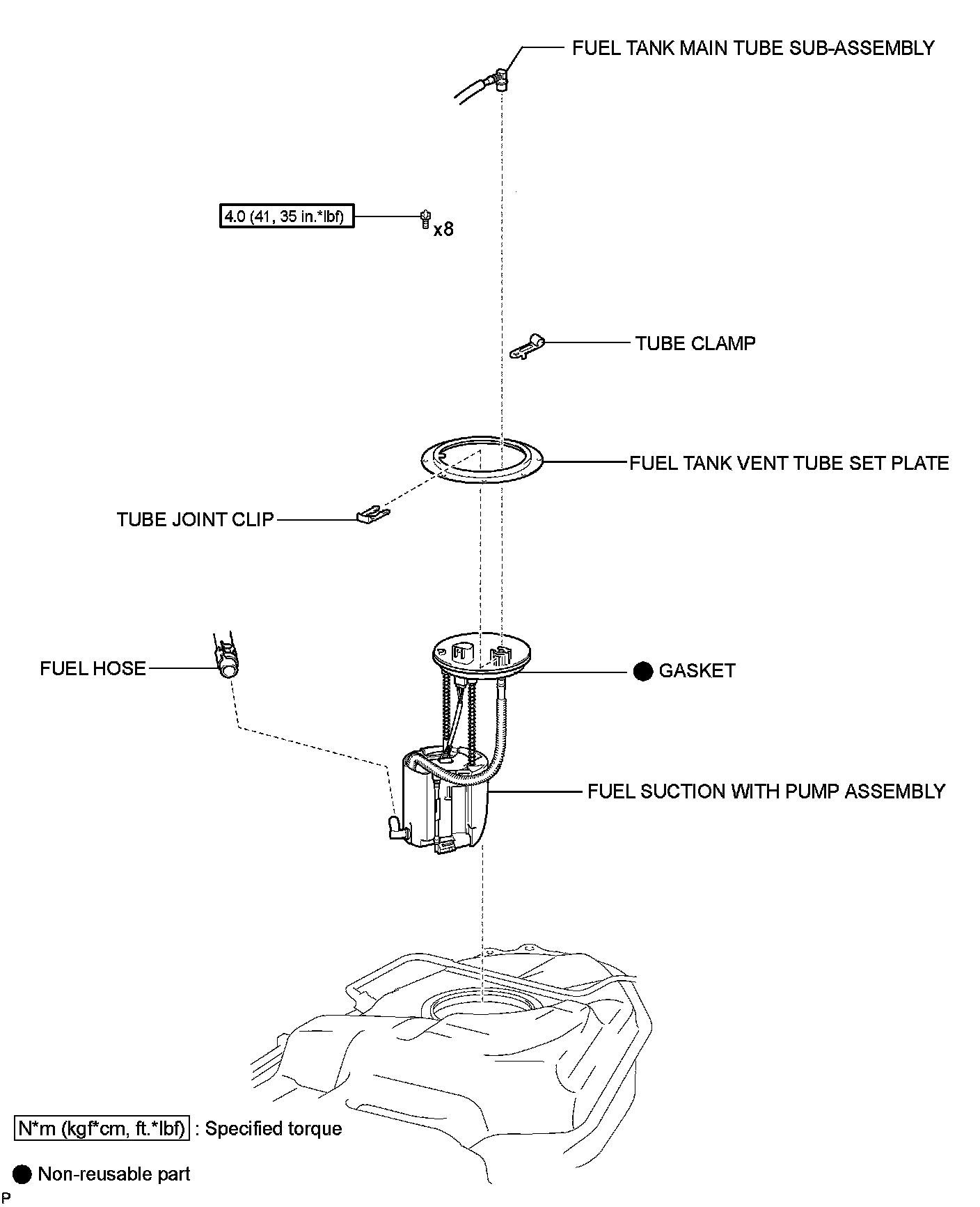 FUEL TANK MAIN TUBE SUB-ASSEMBLY

4.0 (41, 35 in.*lbf)

x8

TUBE CLAMP

FUEL TANK VENT TUBE SET PLATE

TUBE JOINT CLIP

FUEL HOSE

● GASKET

FUEL SUCTION WITH PUMP ASSEMBLY

N*m (kgf*cm, ft.*lbf) : Specified torque

● Non-reusable part

P