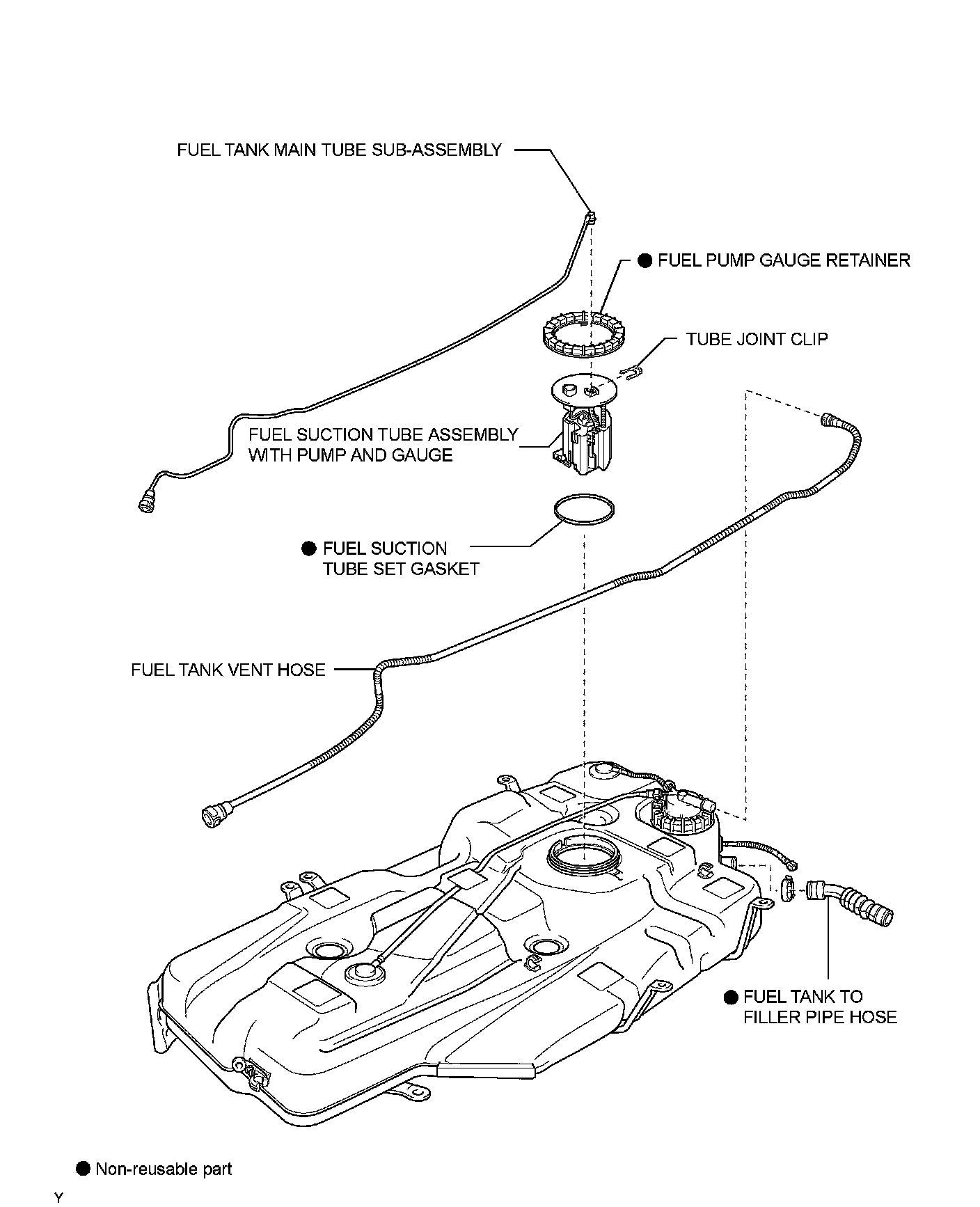 FUEL TANK MAIN TUBE SUB-ASSEMBLY

● FUEL PUMP GAUGE RETAINER

TUBE JOINT CLIP

FUEL SUCTION TUBE ASSEMBLY WITH PUMP AND GAUGE

● FUEL SUCTION TUBE SET GASKET

FUEL TANK VENT HOSE

● FUEL TANK TO FILLER PIPE HOSE

● Non-reusable part

Y