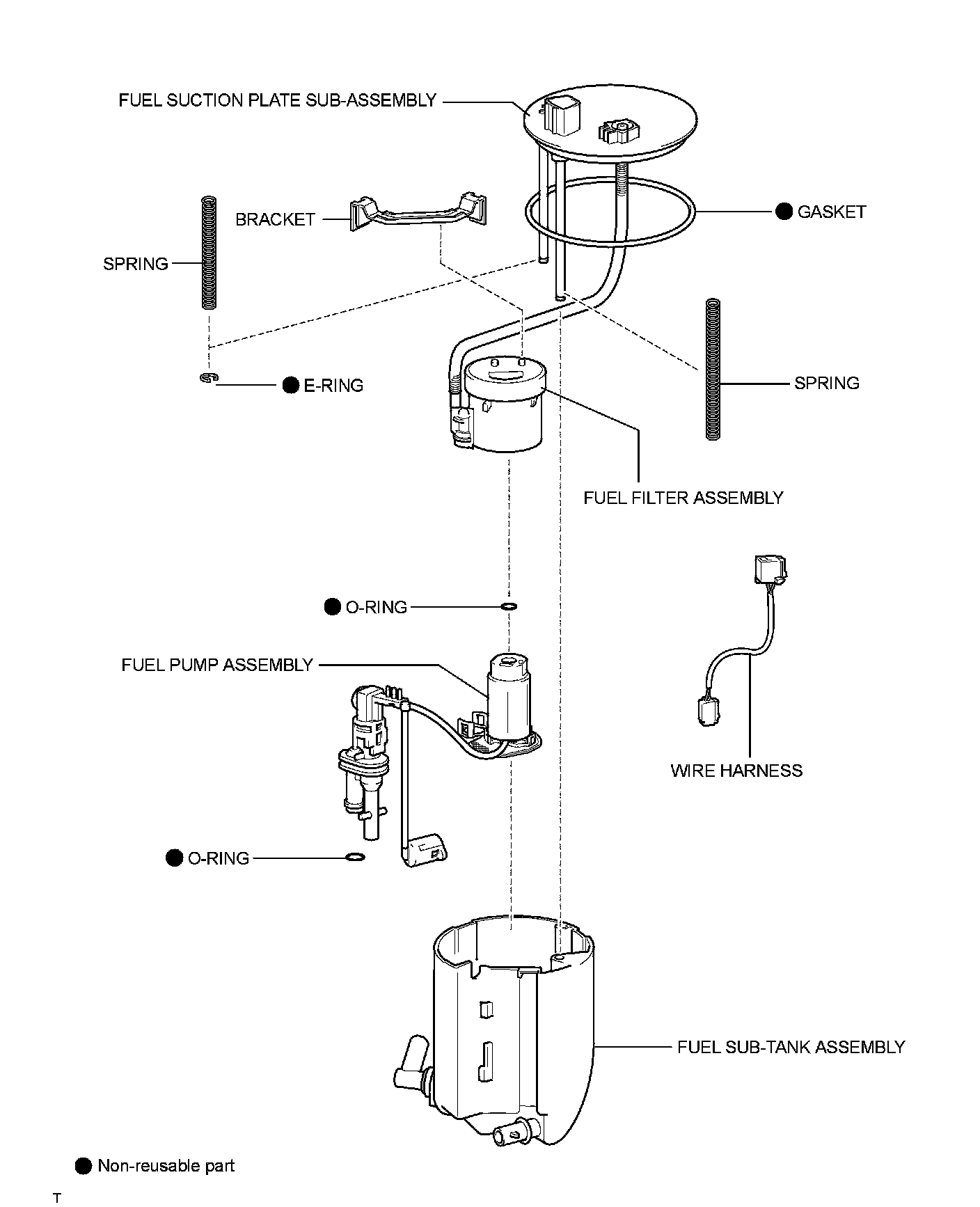 FUEL SUCTION PLATE SUB-ASSEMBLY

BRACKET

● GASKET

SPRING

● E-RING

SPRING

FUEL FILTER ASSEMBLY

● O-RING

FUEL PUMP ASSEMBLY

WIRE HARNESS

● O-RING

FUEL SUB-TANK ASSEMBLY

● Non-reusable part

T