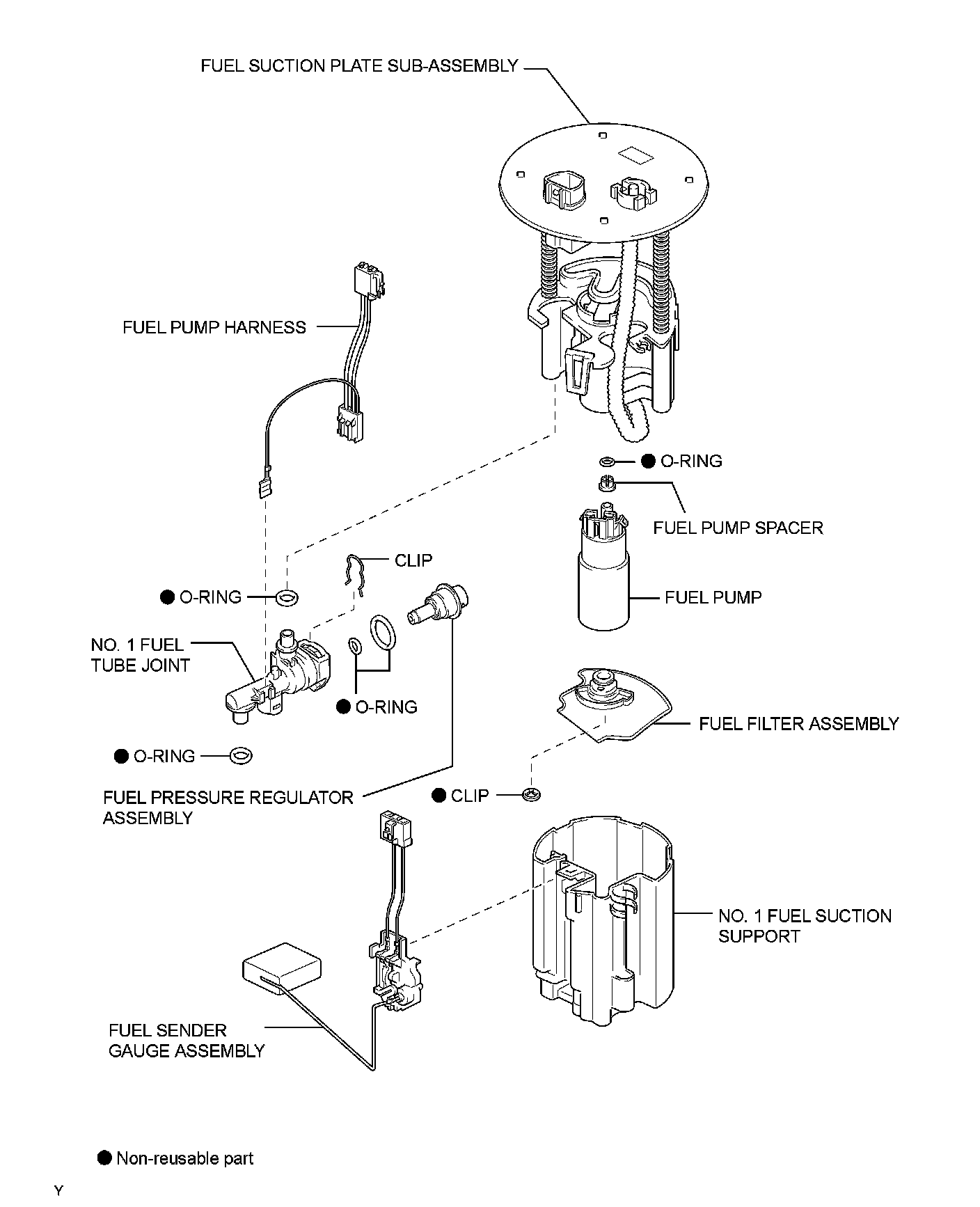 FUEL SUCTION PLATE SUB-ASSEMBLY

FUEL PUMP HARNESS

● O-RING

FUEL PUMP SPACER

CLIP

● O-RING

FUEL PUMP

NO. 1 FUEL TUBE JOINT

● O-RING

FUEL FILTER ASSEMBLY

● O-RING

FUEL PRESSURE REGULATOR ASSEMBLY

● CLIP

NO. 1 FUEL SUCTION SUPPORT

FUEL SENDER GAUGE ASSEMBLY

● Non-reusable part

Y