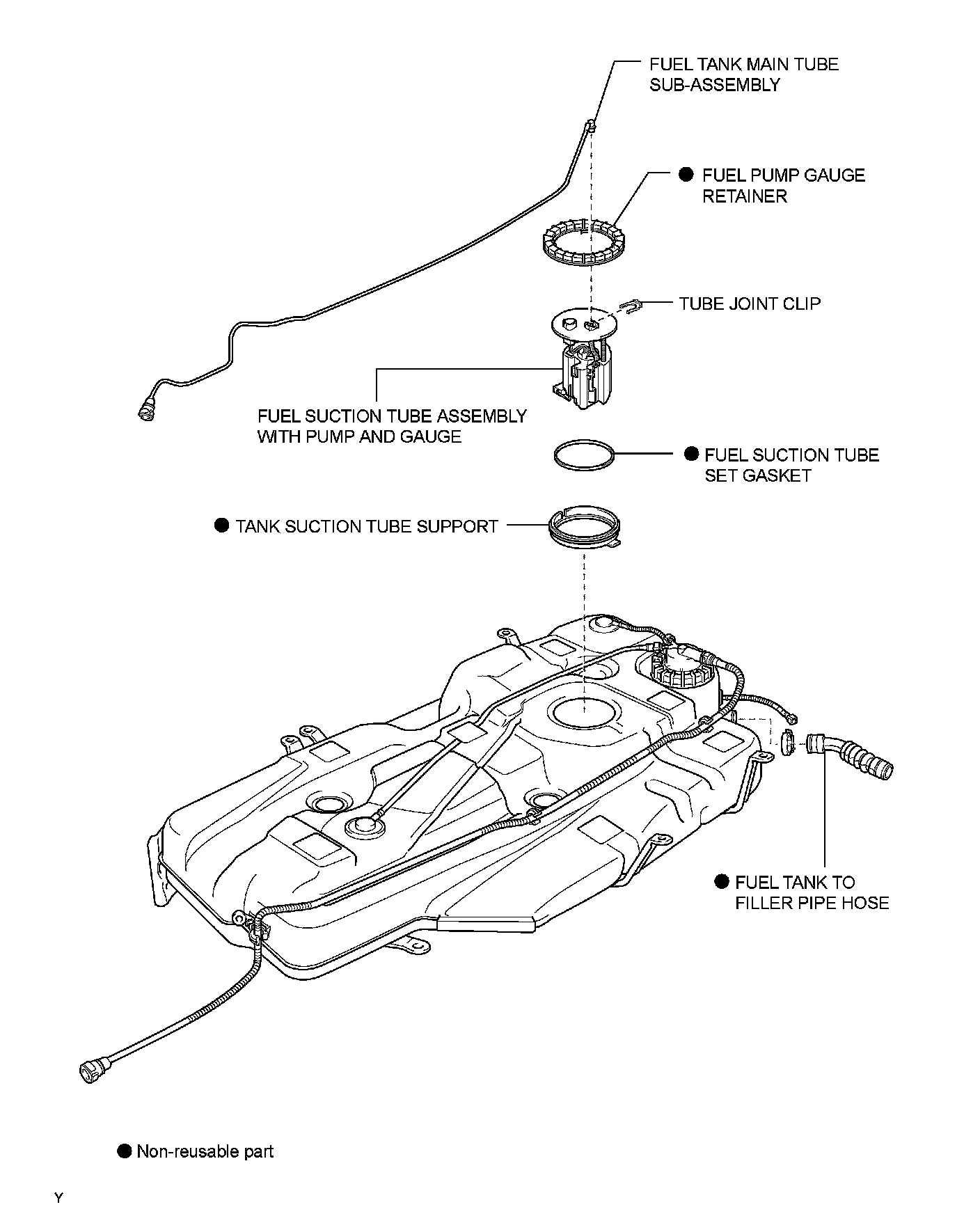 FUEL TANK MAIN TUBE SUB-ASSEMBLY

● FUEL PUMP GAUGE RETAINER

TUBE JOINT CLIP

FUEL SUCTION TUBE ASSEMBLY WITH PUMP AND GAUGE

● FUEL SUCTION TUBE SET GASKET

● TANK SUCTION TUBE SUPPORT

● FUEL TANK TO FILLER PIPE HOSE

● Non-reusable part

Y