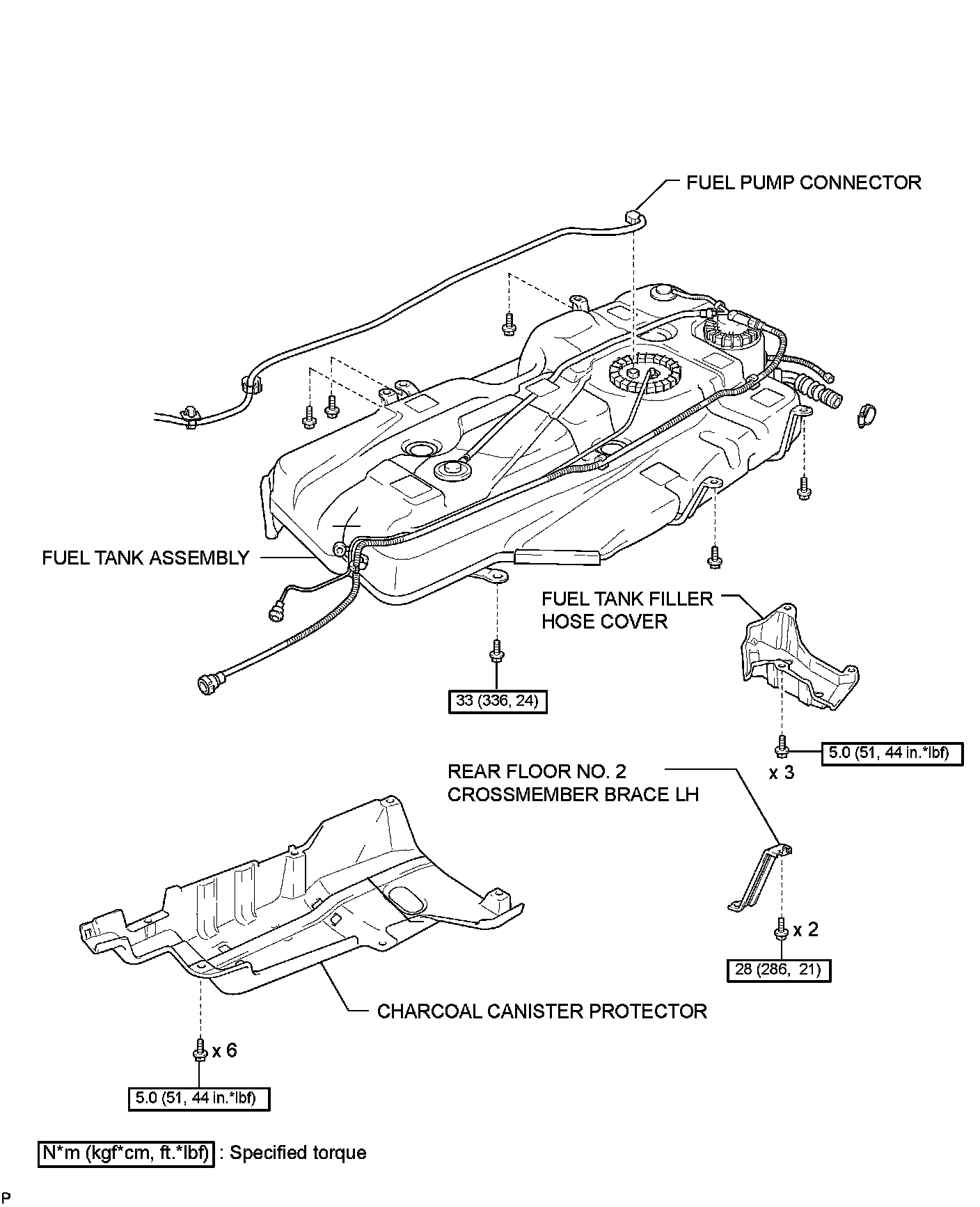 FUEL PUMP CONNECTOR

FUEL TANK ASSEMBLY

FUEL TANK FILLER HOSE COVER

33 (336, 24)

5.0 (51, 44 in.*lbf)

x 3

REAR FLOOR NO. 2 CROSSMEMBER BRACE LH

x 2

28 (286, 21)

CHARCOAL CANISTER PROTECTOR

x 6

5.0 (51, 44 in.*lbf)

N*m (kgf*cm, ft.*lbf) : Specified torque

P