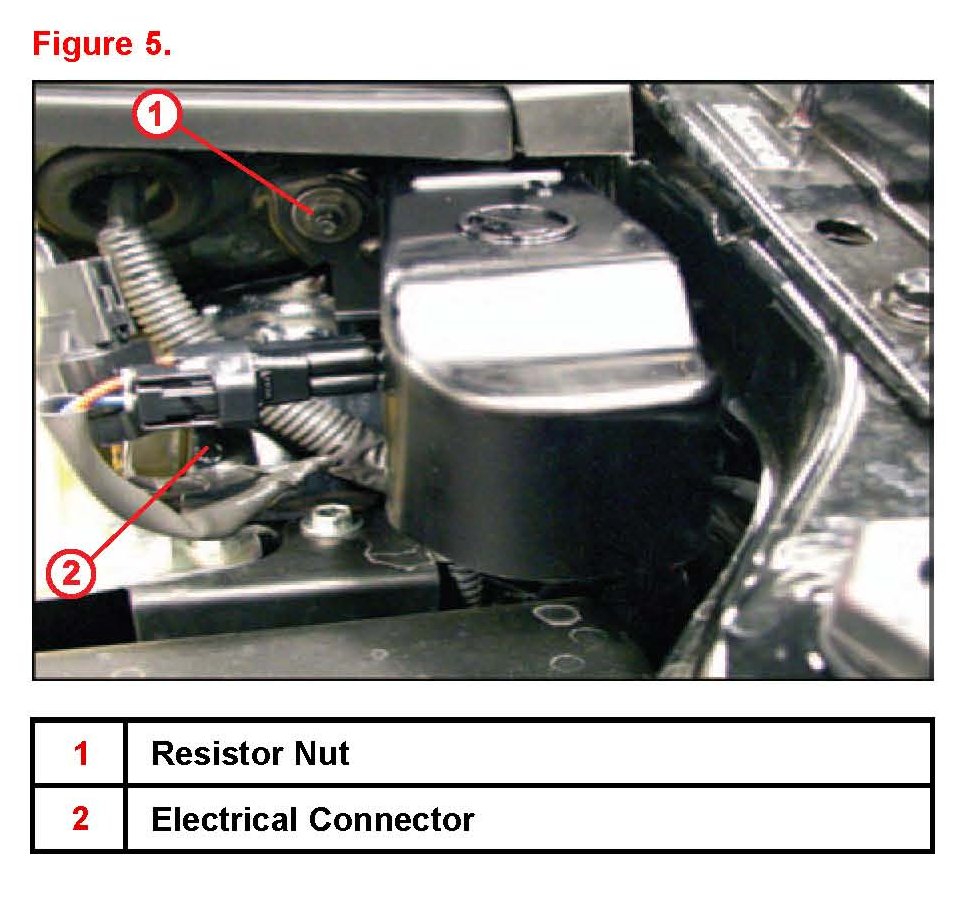 Figure 5.

1

2

| 1 | Resistor Nut |
|---|---|
| 2 | Electrical Connector |