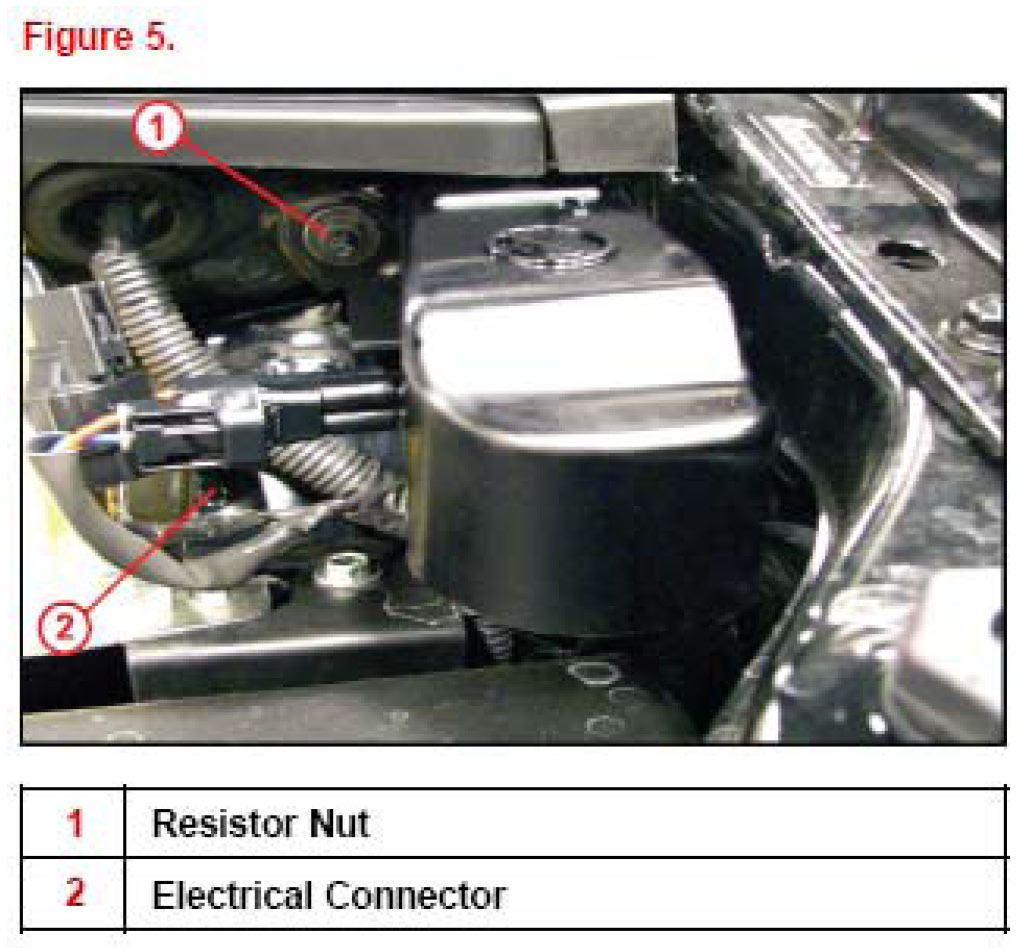 Figure 5.

1

2

| 1 | Resistor Nut |
|---|---|
| 2 | Electrical Connector |