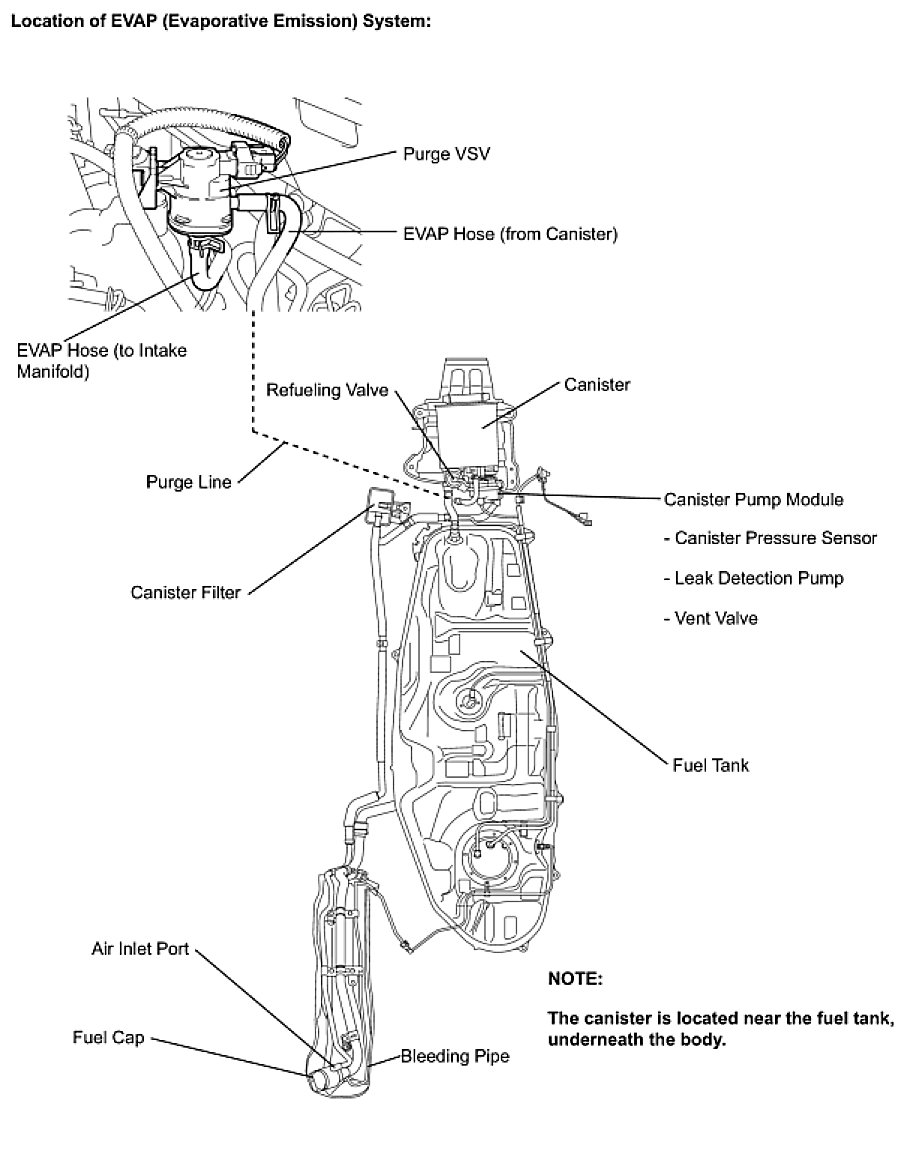 Location of EVAP (Evaporative Emission) System:

Purge VSV

EVAP Hose (from Canister)

EVAP Hose (to Intake Manifold)

Refueling Valve

Canister

Purge Line

Canister Pump Module

- Canister Pressure Sensor

- Leak Detection Pump

- Vent Valve

Canister Filter

Fuel Tank

Air Inlet Port

Fuel Cap

Bleeding Pipe

NOTE:

The canister is located near the fuel tank, underneath the body.