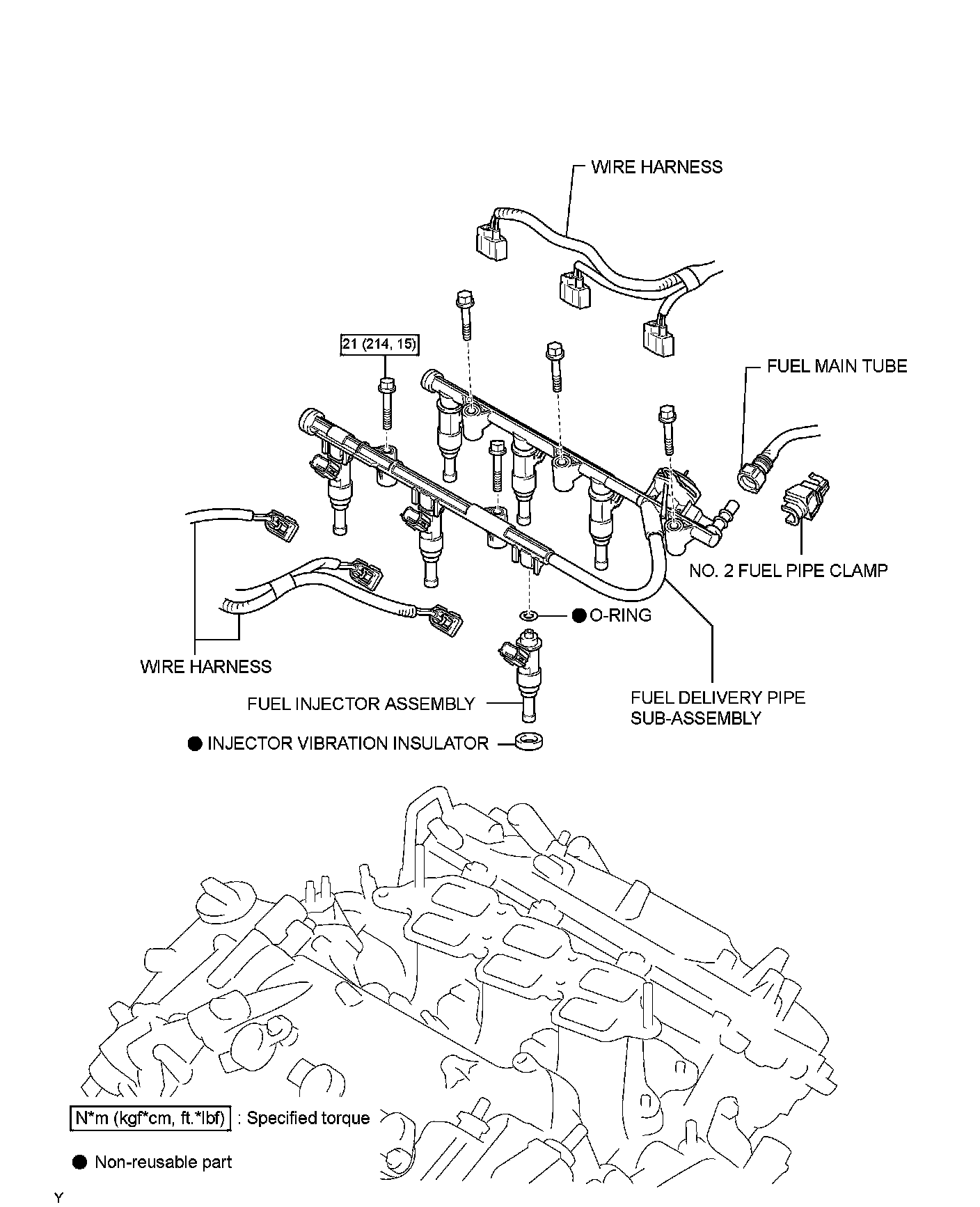 WIRE HARNESS

21 (214, 15)

FUEL MAIN TUBE

NO. 2 FUEL PIPE CLAMP

● O-RING

WIRE HARNESS

FUEL INJECTOR ASSEMBLY

FUEL DELIVERY PIPE SUB-ASSEMBLY

● INJECTOR VIBRATION INSULATOR

N*m (kgf*cm, ft.*lbf) : Specified torque

● Non-reusable part

Y