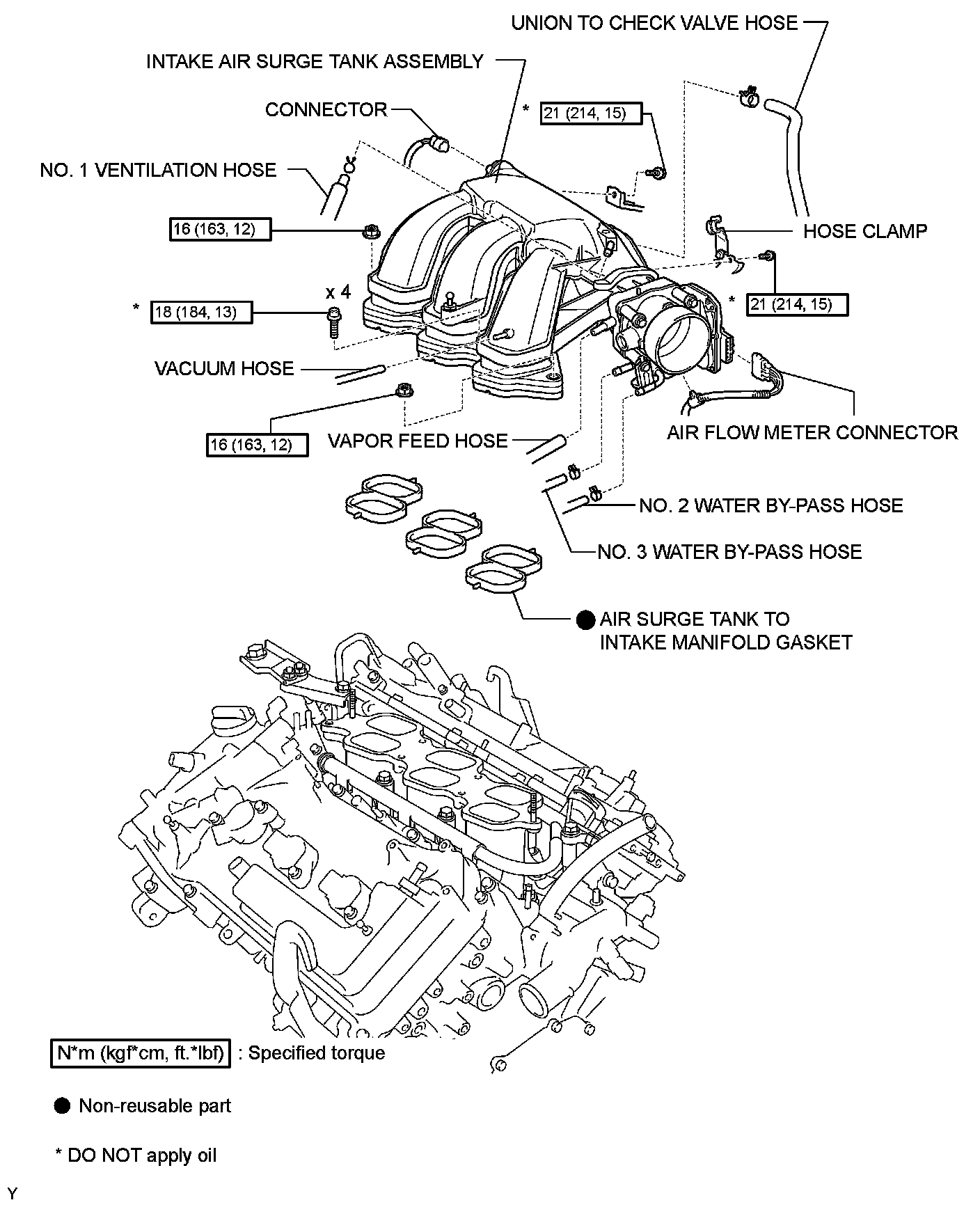 UNION TO CHECK VALVE HOSE

INTAKE AIR SURGE TANK ASSEMBLY

CONNECTOR

* 21 (214, 15)

NO. 1 VENTILATION HOSE

16 (163, 12)

HOSE CLAMP

x 4

* 18 (184, 13)

* 21 (214, 15)

VACUUM HOSE

16 (163, 12)

VAPOR FEED HOSE

AIR FLOW METER CONNECTOR

NO. 2 WATER BY-PASS HOSE

NO. 3 WATER BY-PASS HOSE

● AIR SURGE TANK TO INTAKE MANIFOLD GASKET

N*m (kgf*cm, ft.*lbf) : Specified torque

● Non-reusable part

* DO NOT apply oil

Y