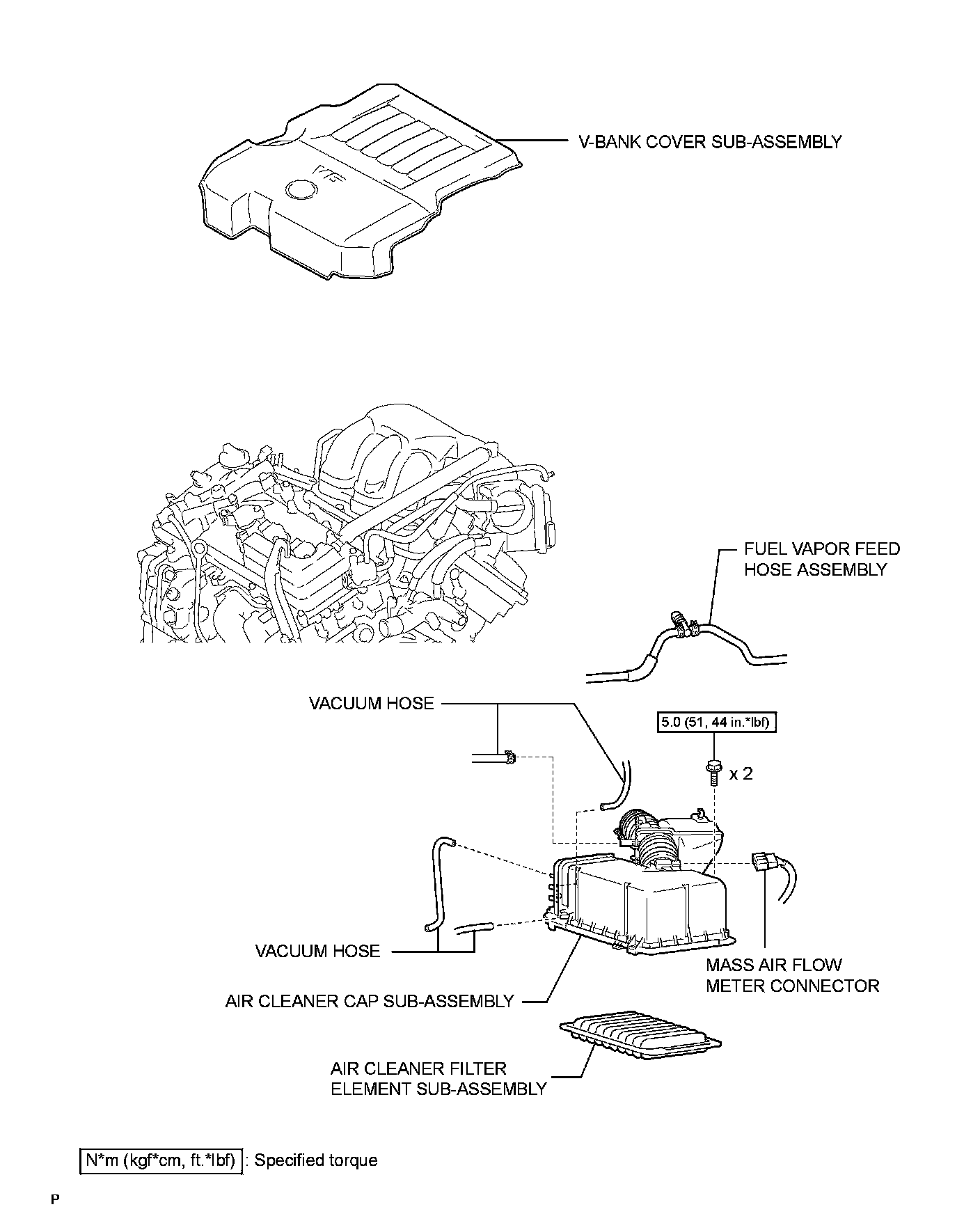 V-BANK COVER SUB-ASSEMBLY

FUEL VAPOR FEED HOSE ASSEMBLY

VACUUM HOSE

5.0 (51, 44 in.*lbf)

x 2

VACUUM HOSE

MASS AIR FLOW METER CONNECTOR

AIR CLEANER CAP SUB-ASSEMBLY

AIR CLEANER FILTER ELEMENT SUB-ASSEMBLY

N*m (kgf*cm, ft.*lbf) : Specified torque

P