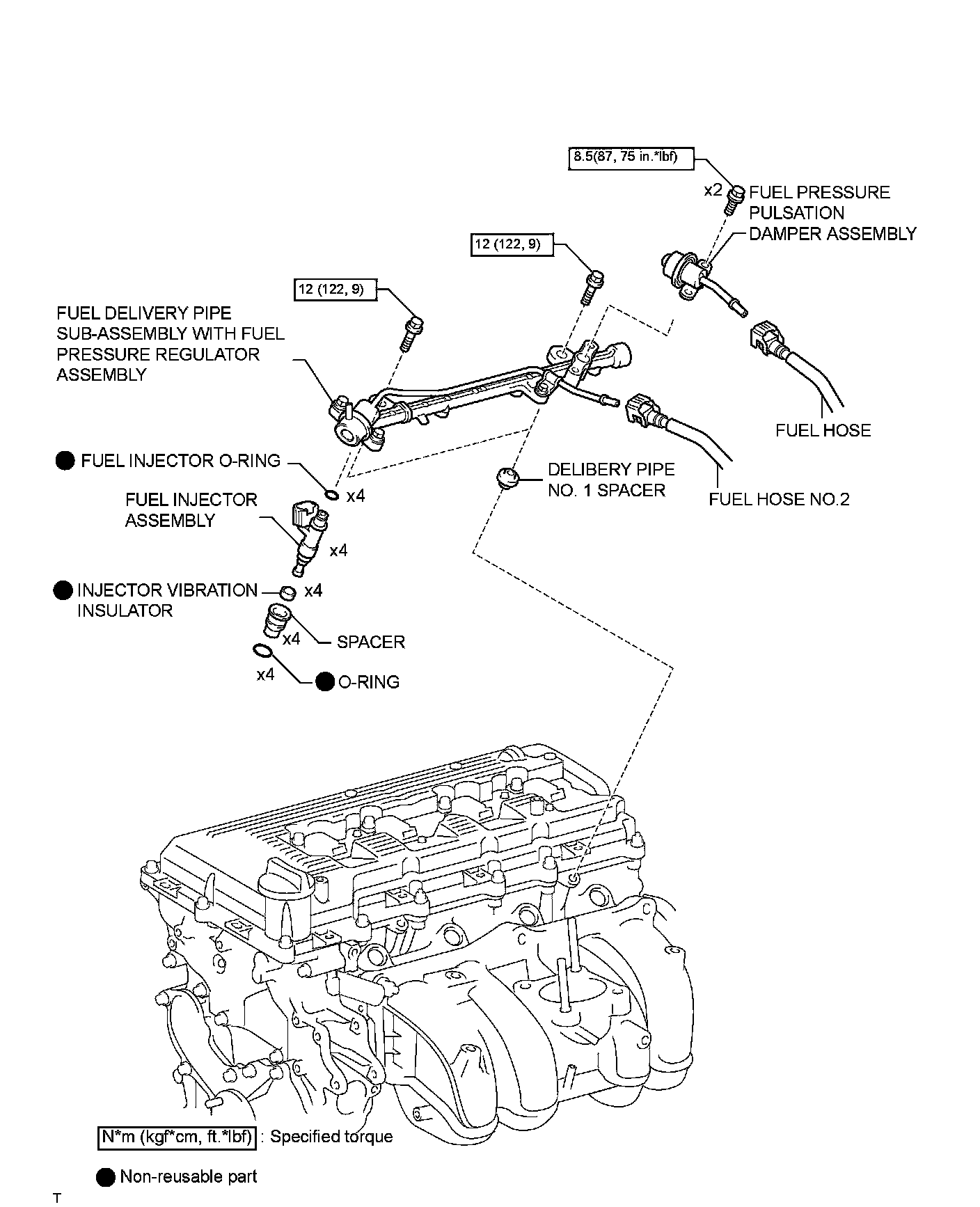 8.5(87, 75 in.*lbf)

x2

FUEL PRESSURE PULSATION DAMPER ASSEMBLY

12 (122, 9)

12 (122, 9)

FUEL DELIVERY PIPE SUB-ASSEMBLY WITH FUEL PRESSURE REGULATOR ASSEMBLY

FUEL HOSE

FUEL INJECTOR O-RING

x4

DELIBERY PIPE NO. 1 SPACER

FUEL HOSE NO.2

FUEL INJECTOR ASSEMBLY

x4

INJECTOR VIBRATION INSULATOR

x4

x4

SPACER

x4

O-RING

N*m (kgf*cm, ft.*lbf) : Specified torque

Non-reusable part

T