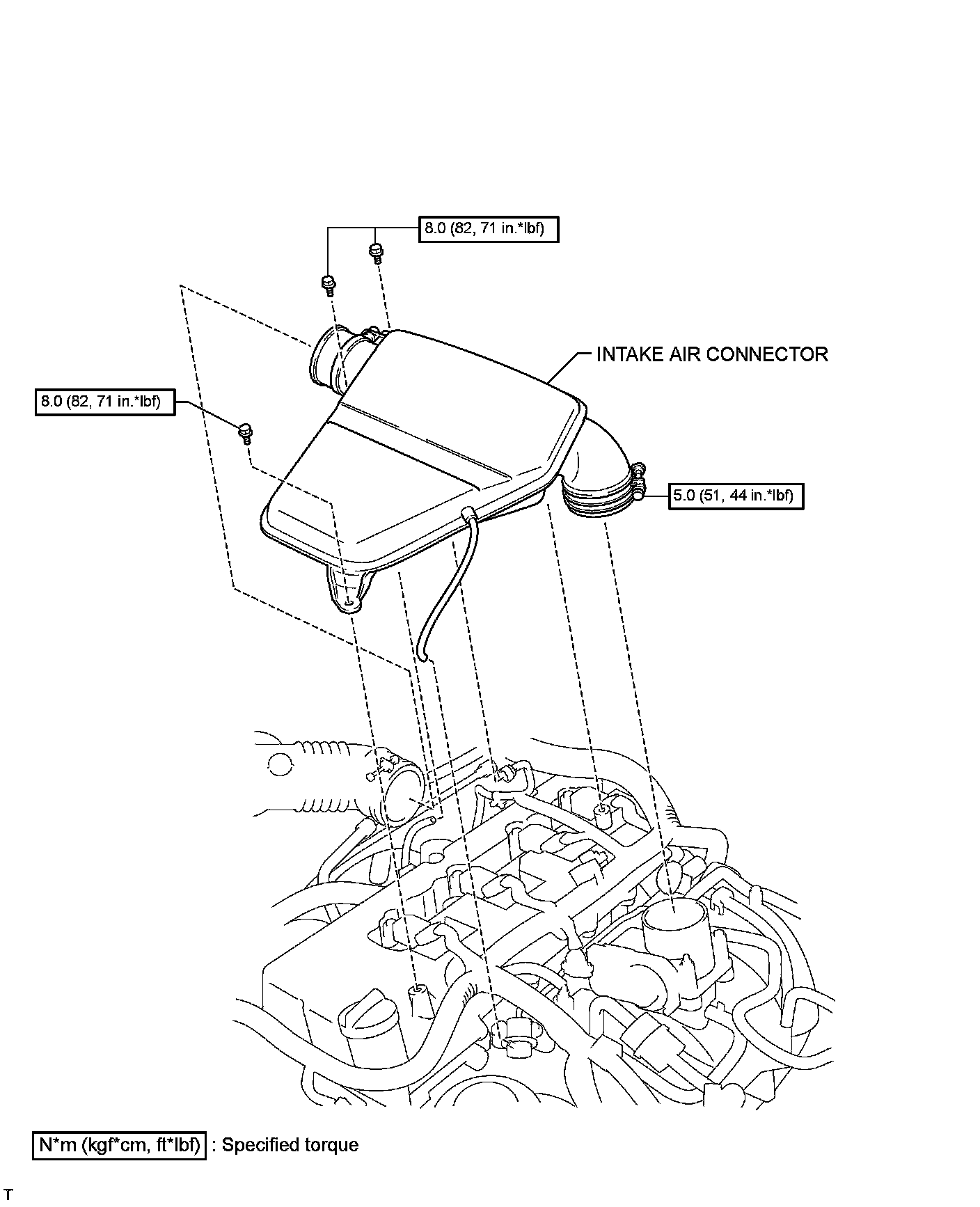 8.0 (82, 71 in.*lbf)

INTAKE AIR CONNECTOR

8.0 (82, 71 in.*lbf)

5.0 (51, 44 in.*lbf)

N*m (kgf*cm, ft*lbf) : Specified torque

T