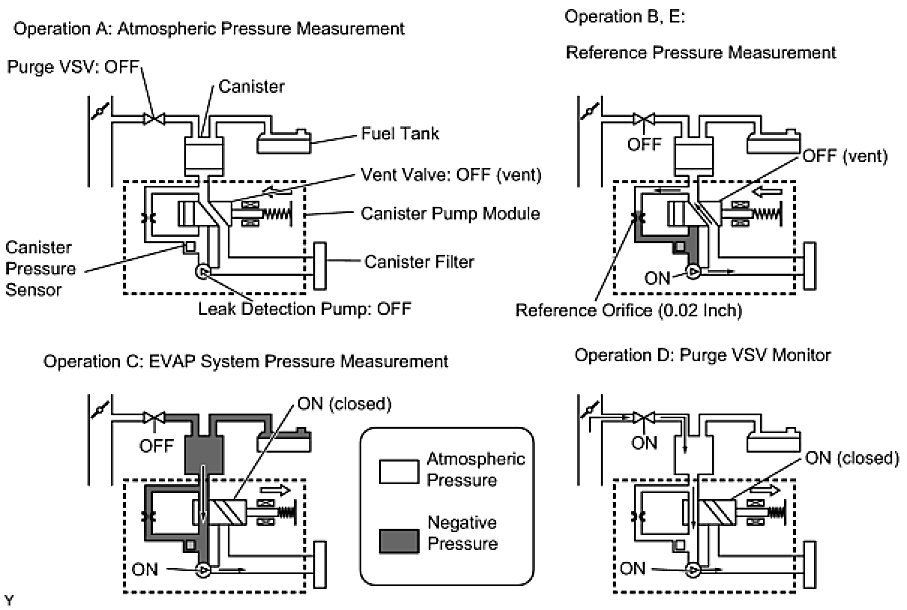 Operation A: Atmospheric Pressure Measurement

Purge VSV: OFF

Canister

Fuel Tank

Vent Valve: OFF (vent)

Canister Pump Module

Canister Pressure Sensor

Canister Filter

Leak Detection Pump: OFF

Operation B, E:

Reference Pressure Measurement

OFF

OFF (vent)

ON

Reference Orifice (0.02 Inch)

Operation C: EVAP System Pressure Measurement

ON (closed)

OFF

ON

Atmospheric Pressure

Negative Pressure

Operation D: Purge VSV Monitor

ON

ON (closed)

ON

Y