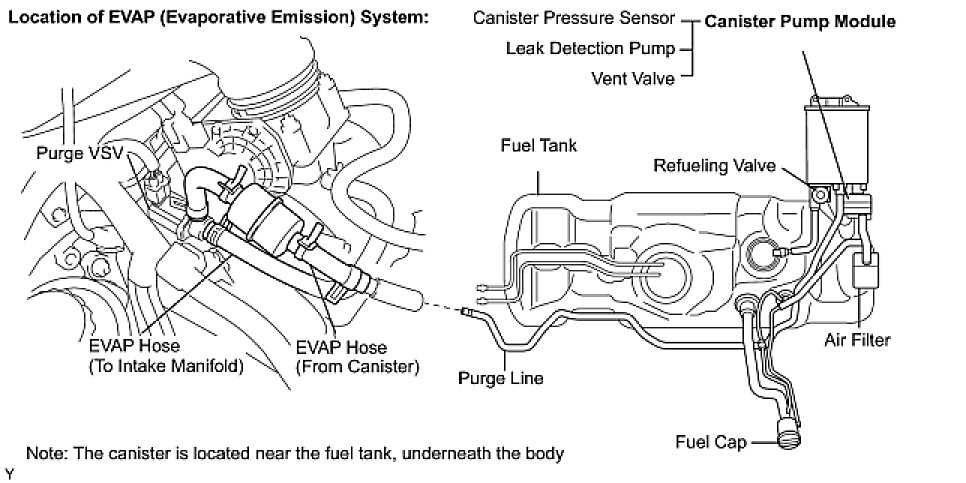 Location of EVAP (Evaporative Emission) System:

Canister Pressure Sensor
Leak Detection Pump
Vent Valve
Canister Pump Module

Purge VSV

Fuel Tank

Refueling Valve

EVAP Hose (To Intake Manifold)

EVAP Hose (From Canister)

Purge Line

Air Filter

Fuel Cap

Note: The canister is located near the fuel tank, underneath the body

Y