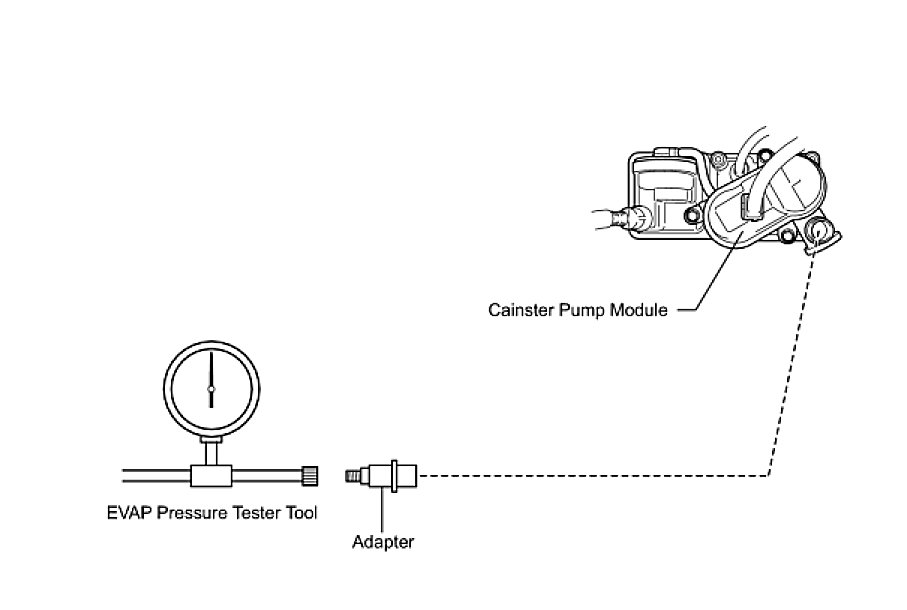 Cainster Pump Module

EVAP Pressure Tester Tool

Adapter