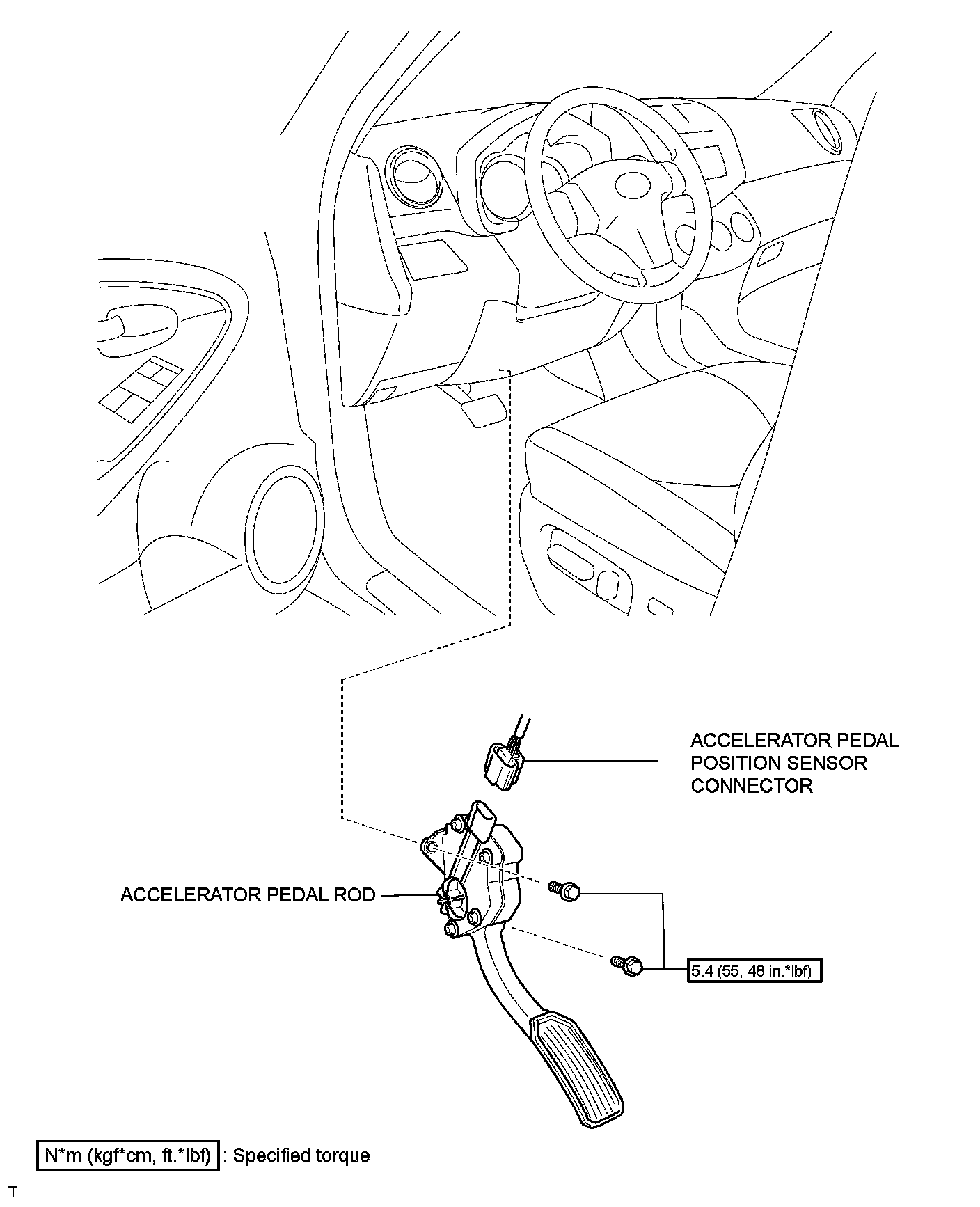 ACCELERATOR PEDAL POSITION SENSOR CONNECTOR

ACCELERATOR PEDAL ROD

5.4 (55, 48 in.*lbf)

N*m (kgf*cm, ft.*lbf) : Specified torque

T