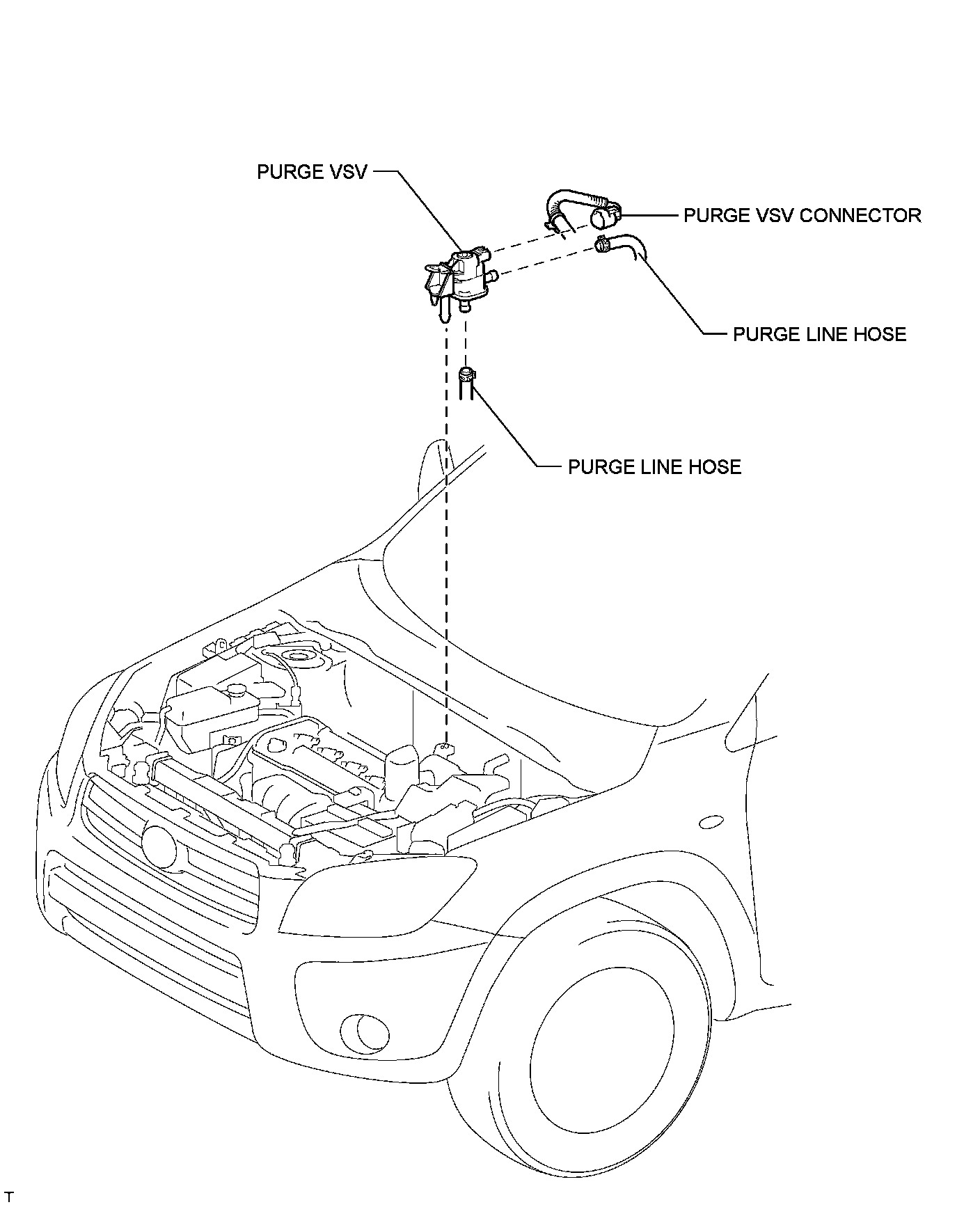 PURGE VSV

PURGE VSV CONNECTOR

PURGE LINE HOSE

PURGE LINE HOSE

T