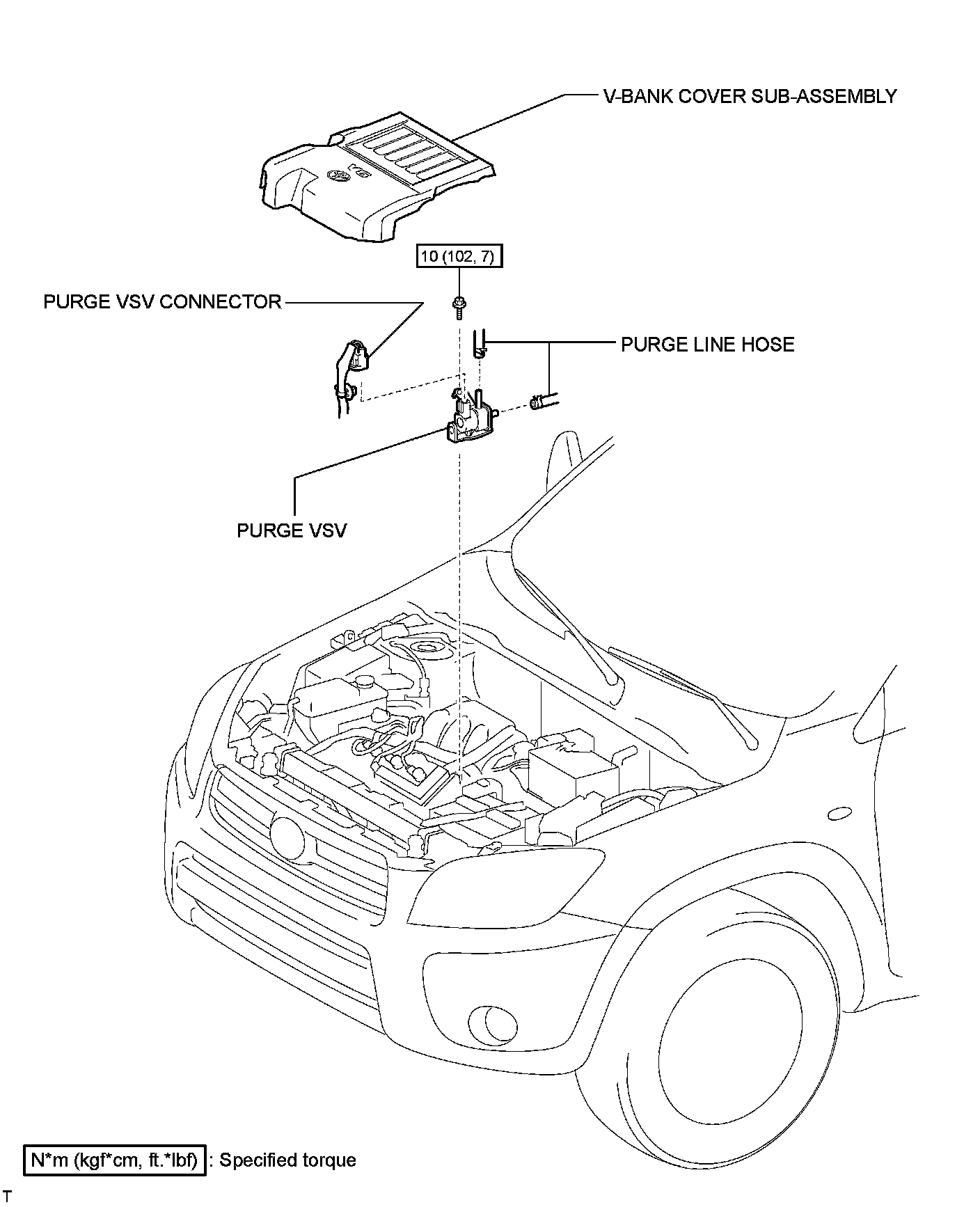 V-BANK COVER SUB-ASSEMBLY

V6

10 (102, 7)

PURGE VSV CONNECTOR

PURGE LINE HOSE

PURGE VSV

N*m (kgf*cm, ft.*lbf) : Specified torque

T