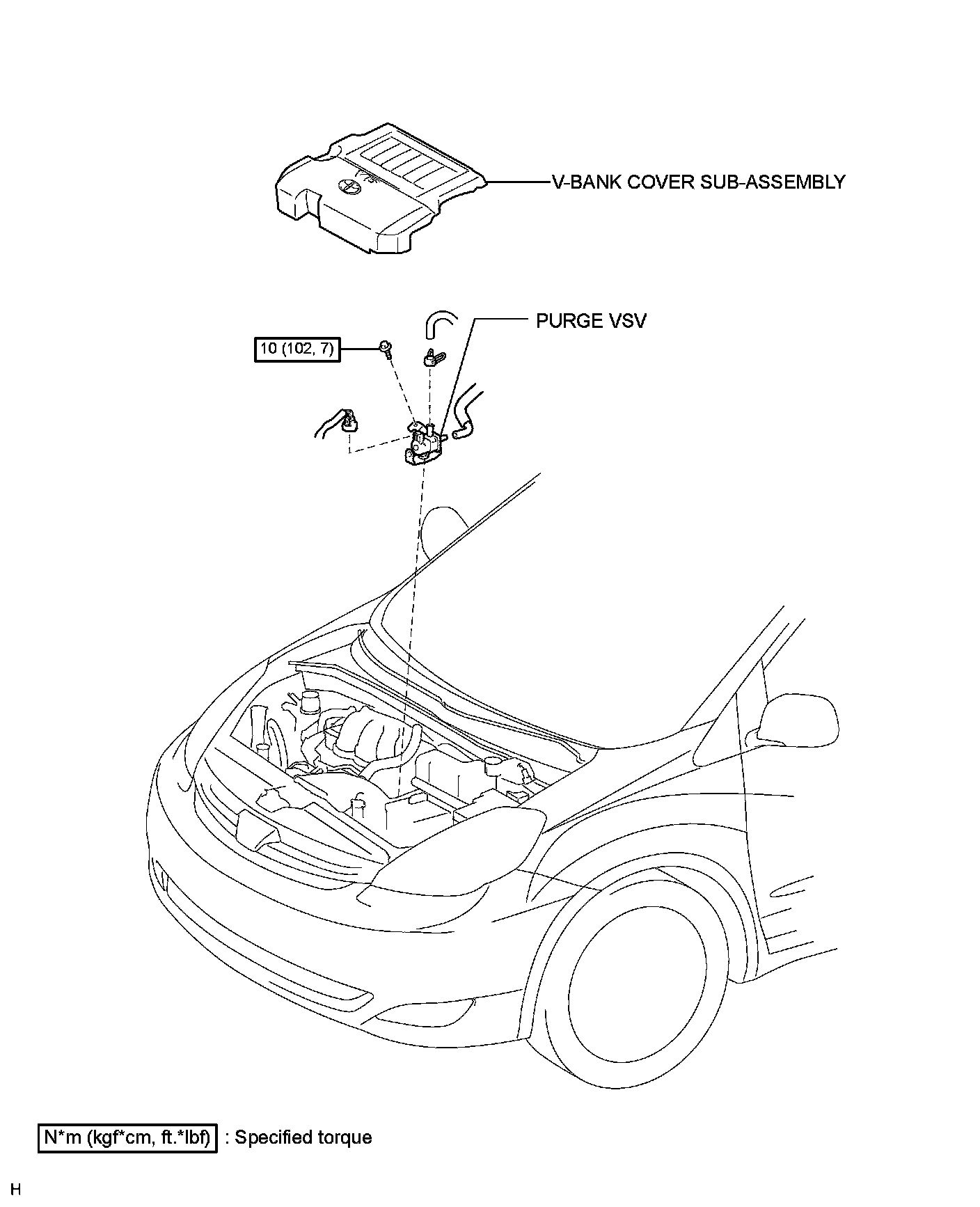 V-BANK COVER SUB-ASSEMBLY

PURGE VSV

10 (102, 7)

N*m (kgf*cm, ft.*lbf) : Specified torque

H