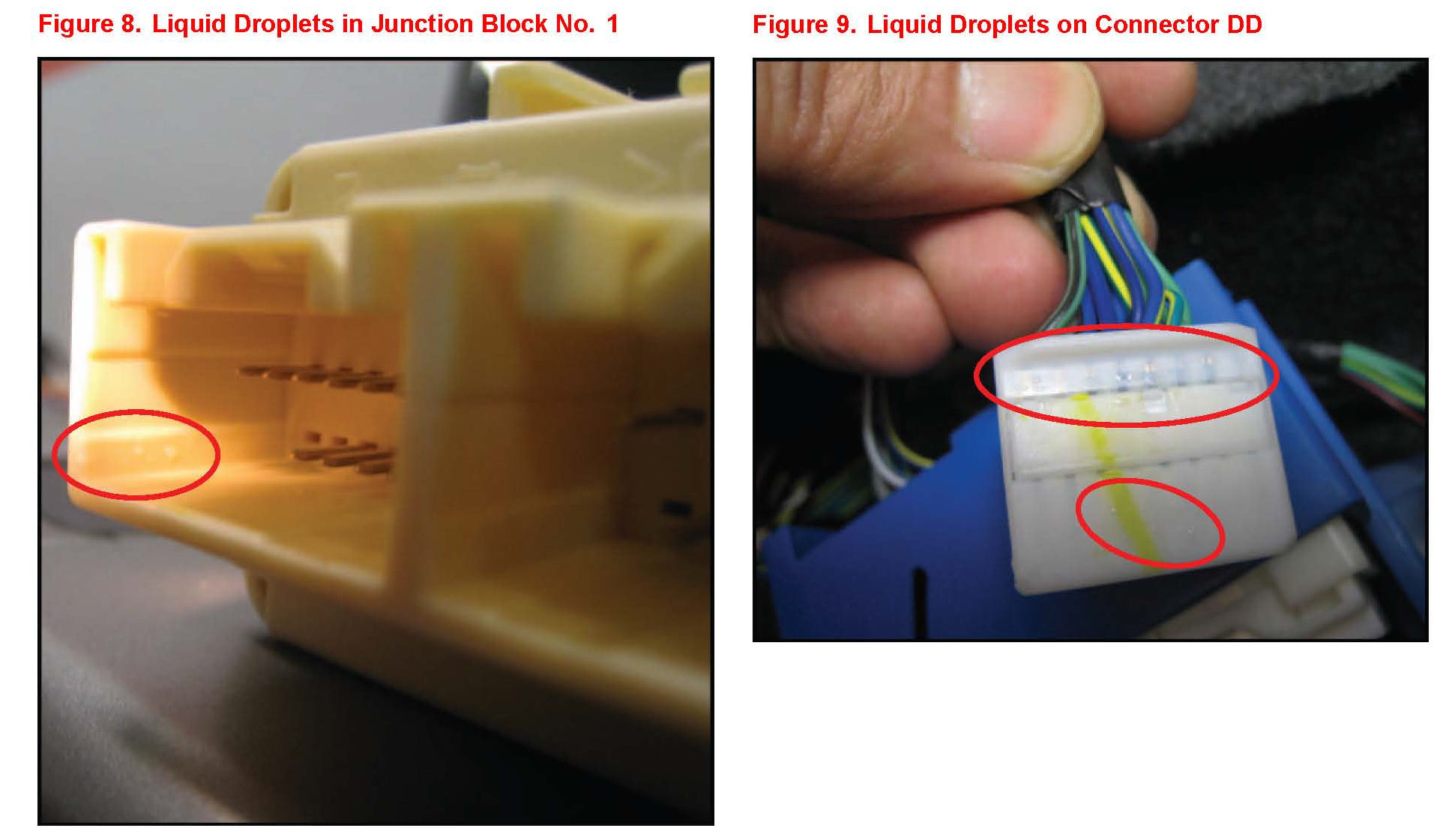 Figure 8. Liquid Droplets in Junction Block No. 1

Figure 9. Liquid Droplets on Connector DD