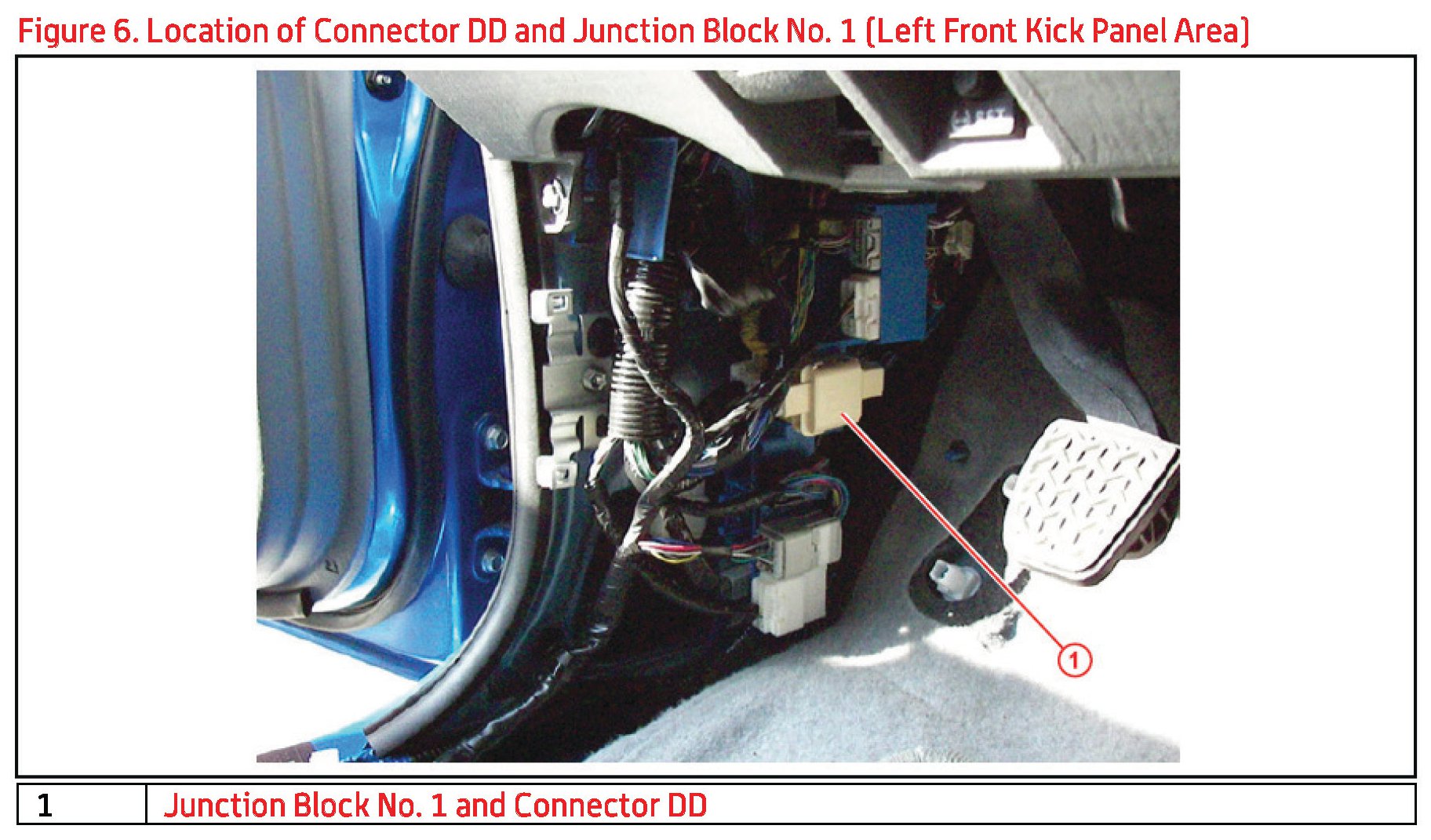 Figure 6. Location of Connector DD and Junction Block No. 1 (Left Front Kick Panel Area)

1

| 1 | Junction Block No. 1 and Connector DD |
|---|---|