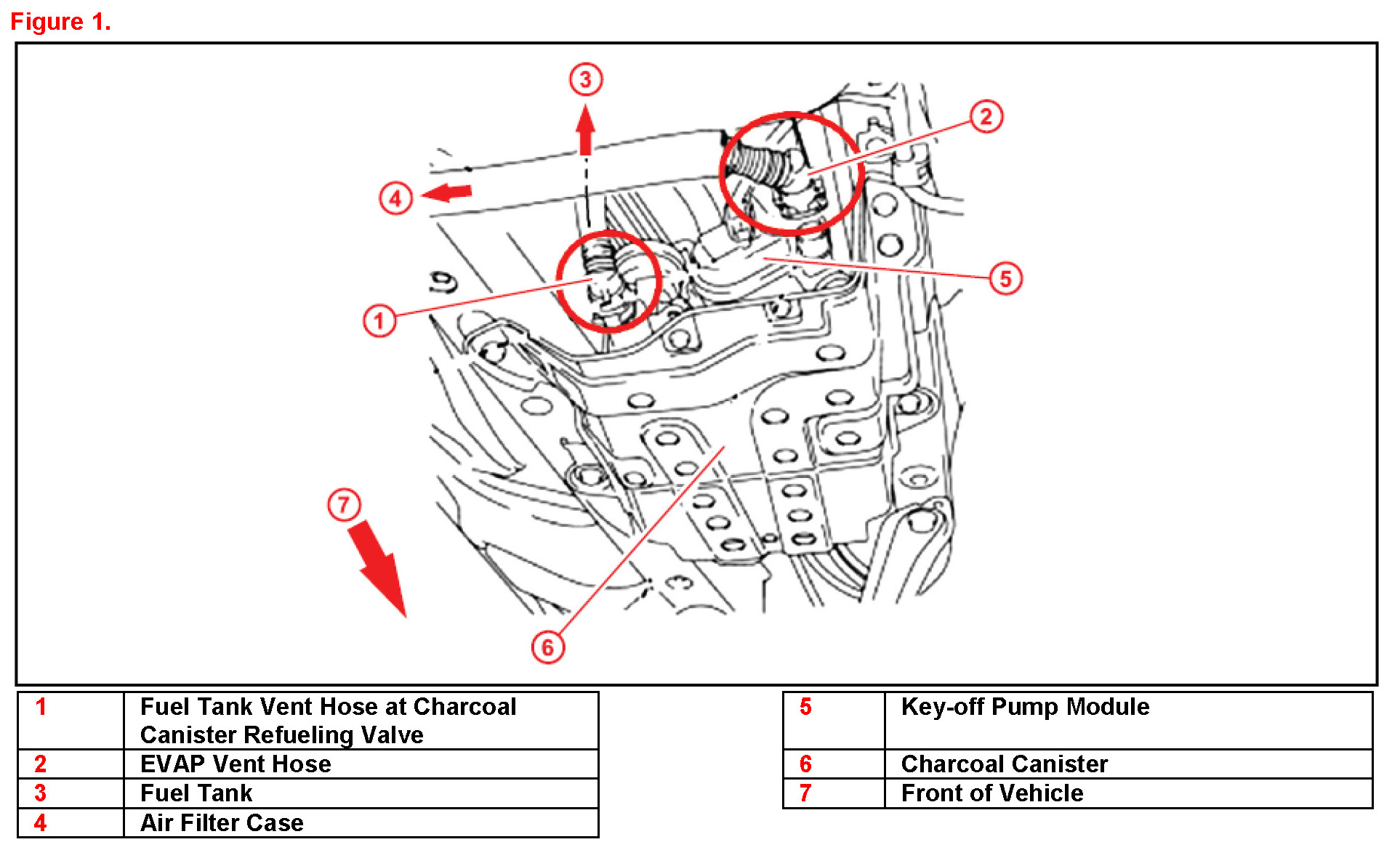 Figure 1.

3
2
4
5
1
7
6

| 1 | Fuel Tank Vent Hose at Charcoal Canister Refueling Valve |
|---|---|
| 2 | EVAP Vent Hose |
| 3 | Fuel Tank |
| 4 | Air Filter Case |

| 5 | Key-off Pump Module |
|---|---|
| 6 | Charcoal Canister |
| 7 | Front of Vehicle |