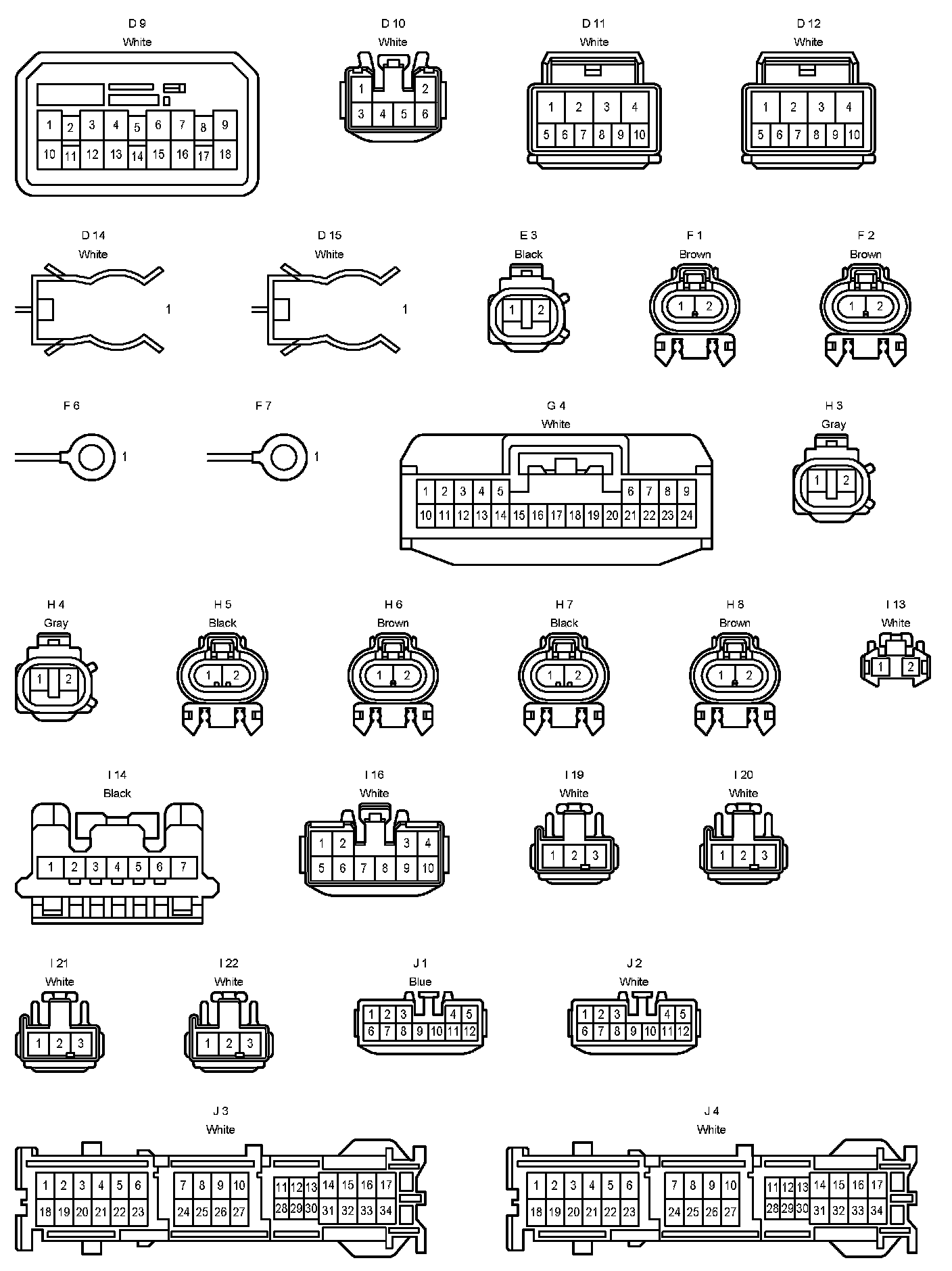 D 9
White
1 2 3 4 5 6 7 8 9
10 11 12 13 14 15 16 17 18

D 10
White
1 2
3 4 5 6

D 11
White
1 2 3 4
5 6 7 8 9 10

D 12
White
1 2 3 4
5 6 7 8 9 10

D 14
White
1

D 15
White
1

E 3
Black
1 2

F 1
Brown
1 2

F 2
Brown
1 2

F 6
1

F 7
1

G 4
White
1 2 3 4 5 6 7 8 9
10 11 12 13 14 15 16 17 18 19 20 21 22 23 24

H 3
Gray
1 2

H 4
Gray
1 2

H 5
Black
1 2

H 6
Brown
1 2

H 7
Black
1 2

H 8
Brown
1 2

I 13
White
1 2

I 14
Black
1 2 3 4 5 6 7

I 16
White
1 2 3 4
5 6 7 8 9 10

I 19
White
1 2 3

I 20
White
1 2 3

I 21
White
1 2 3

I 22
White
1 2 3

J 1
Blue
1 2 3 4 5
6 7 8 9 10 11 12

J 2
White
1 2 3 4 5
6 7 8 9 10 11 12

J 3
White
1 2 3 4 5 6 7 8 9 10 11 12 13 14 15 16 17
18 19 20 21 22 23 24 25 26 27 28 29 30 31 32 33 34

J 4
White
1 2 3 4 5 6 7 8 9 10 11 12 13 14 15 16 17
18 19 20 21 22 23 24 25 26 27 28 29 30 31 32 33 34