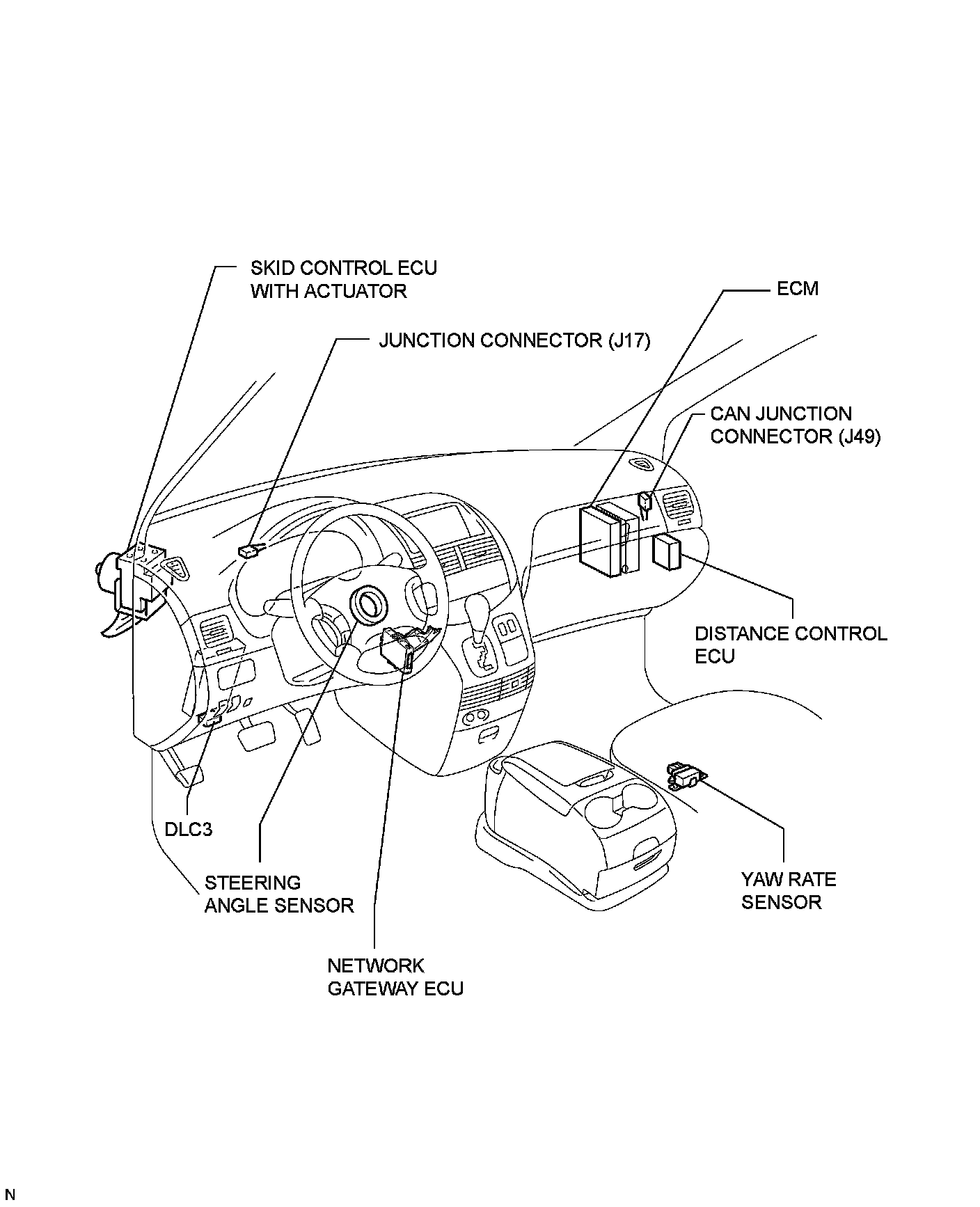 SKID CONTROL ECU WITH ACTUATOR

ECM

JUNCTION CONNECTOR (J17)

CAN JUNCTION CONNECTOR (J49)

DISTANCE CONTROL ECU

DLC3

STEERING ANGLE SENSOR

YAW RATE SENSOR

NETWORK GATEWAY ECU

N