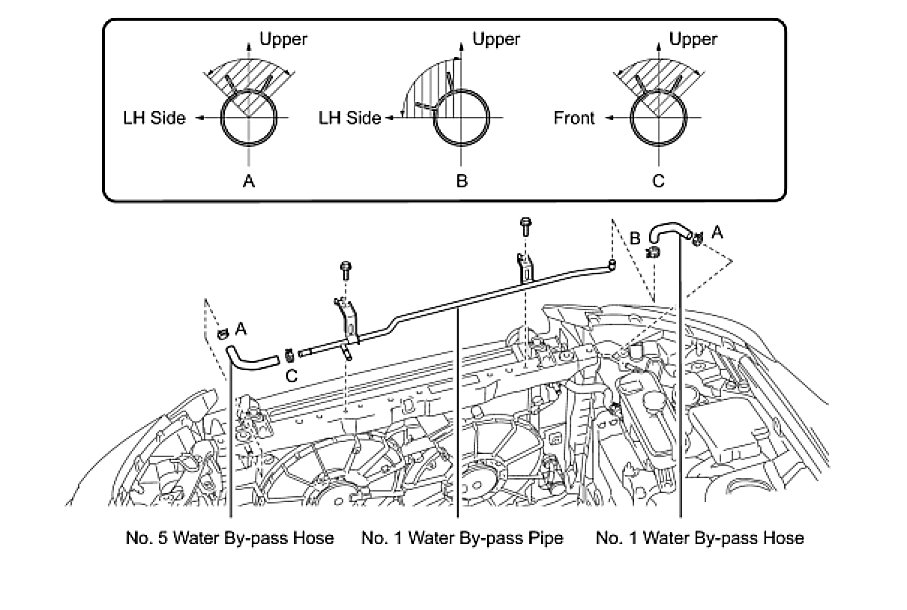 Upper
LH Side
A

Upper
LH Side
B

Upper
Front
C

B
A
A
C

No. 5 Water By-pass Hose
No. 1 Water By-pass Pipe
No. 1 Water By-pass Hose