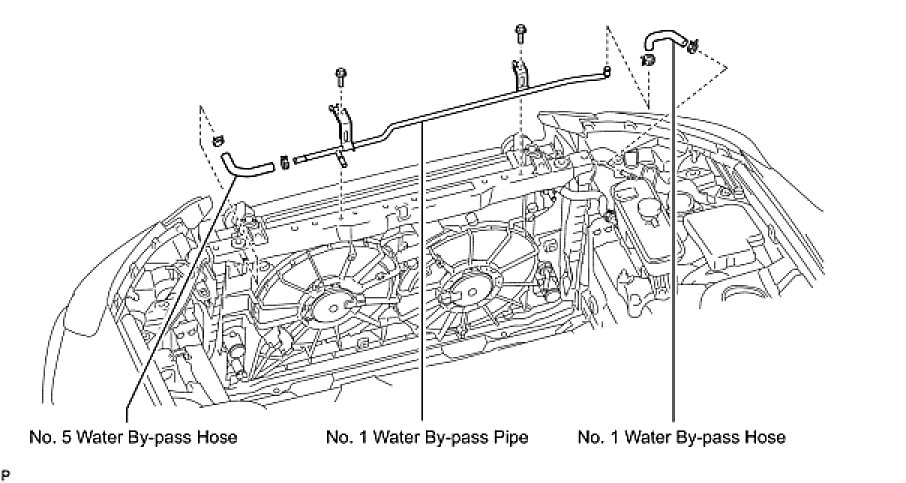 No. 5 Water By-pass Hose

No. 1 Water By-pass Pipe

No. 1 Water By-pass Hose

P