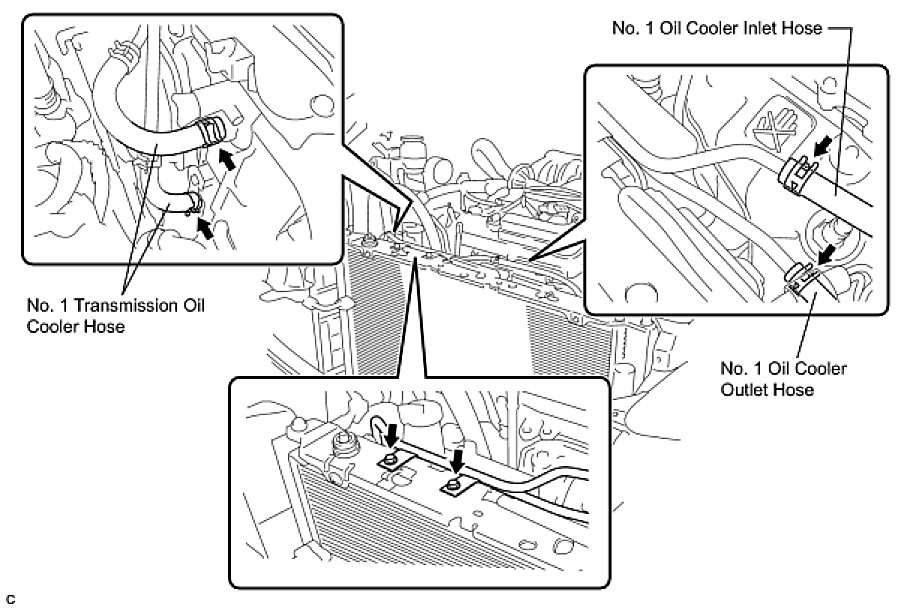 No. 1 Oil Cooler Inlet Hose

No. 1 Transmission Oil Cooler Hose

No. 1 Oil Cooler Outlet Hose

C