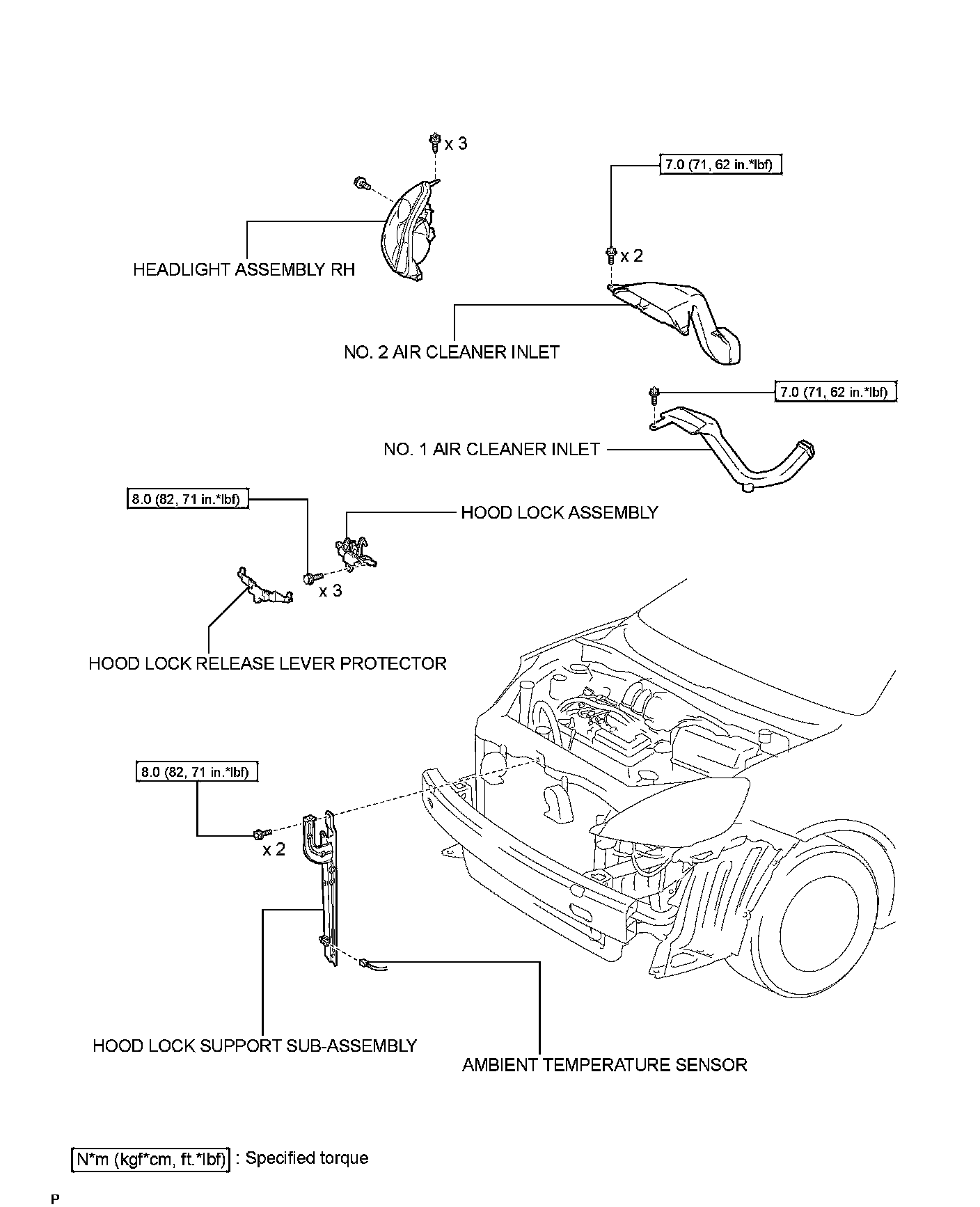 x 3

7.0 (71, 62 in.*lbf)

x 2

HEADLIGHT ASSEMBLY RH

NO. 2 AIR CLEANER INLET

7.0 (71, 62 in.*lbf)

NO. 1 AIR CLEANER INLET

8.0 (82, 71 in.*lbf)

HOOD LOCK ASSEMBLY

x 3

HOOD LOCK RELEASE LEVER PROTECTOR

8.0 (82, 71 in.*lbf)

x 2

HOOD LOCK SUPPORT SUB-ASSEMBLY

AMBIENT TEMPERATURE SENSOR

N*m (kgf*cm, ft.*lbf) : Specified torque

P