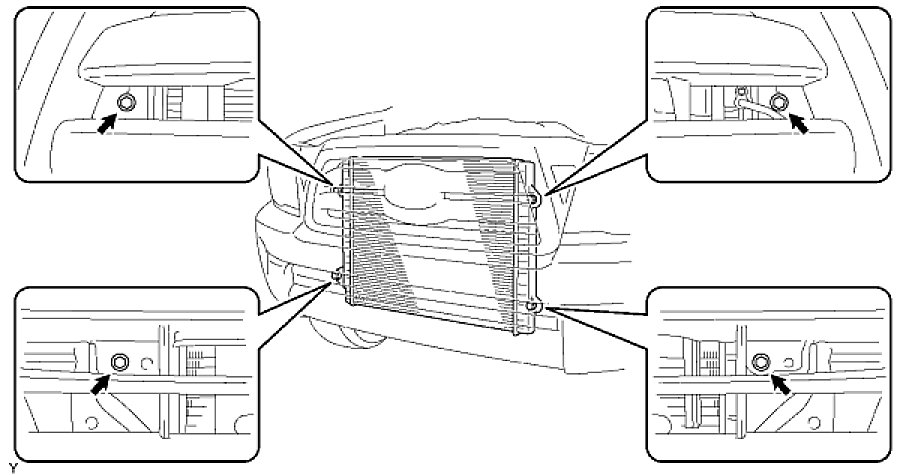 Y