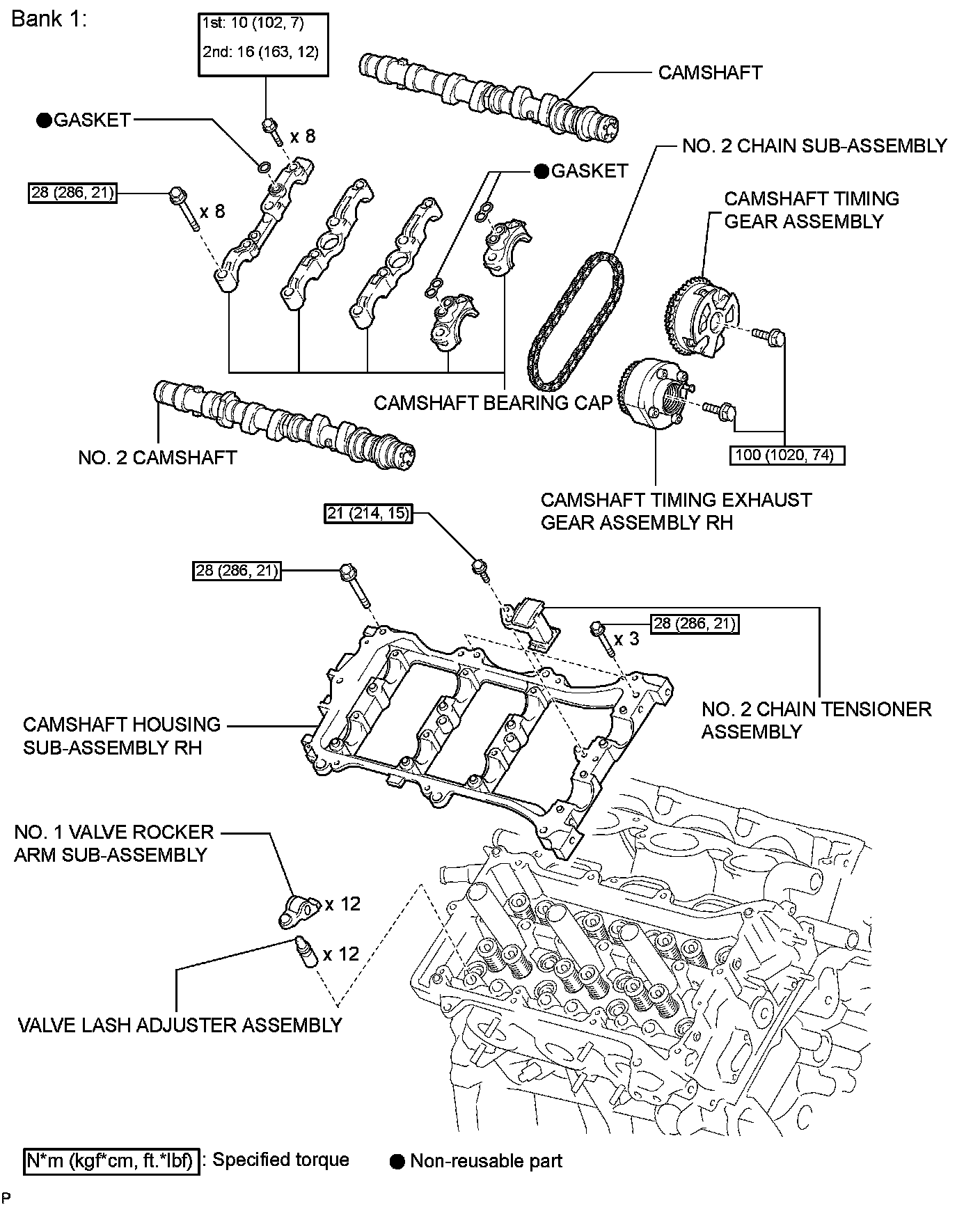 Bank 1:

1st: 10 (102, 7)
2nd: 16 (163, 12)

CAMSHAFT

●GASKET

x 8

NO. 2 CHAIN SUB-ASSEMBLY

●GASKET

28 (286, 21)

x 8

CAMSHAFT TIMING GEAR ASSEMBLY

CAMSHAFT BEARING CAP

NO. 2 CAMSHAFT

100 (1020, 74)

CAMSHAFT TIMING EXHAUST GEAR ASSEMBLY RH

21 (214, 15)

28 (286, 21)

28 (286, 21)

x 3

NO. 2 CHAIN TENSIONER ASSEMBLY

CAMSHAFT HOUSING SUB-ASSEMBLY RH

NO. 1 VALVE ROCKER ARM SUB-ASSEMBLY

x 12

x 12

VALVE LASH ADJUSTER ASSEMBLY

N*m (kgf*cm, ft.*lbf) : Specified torque

● Non-reusable part

P