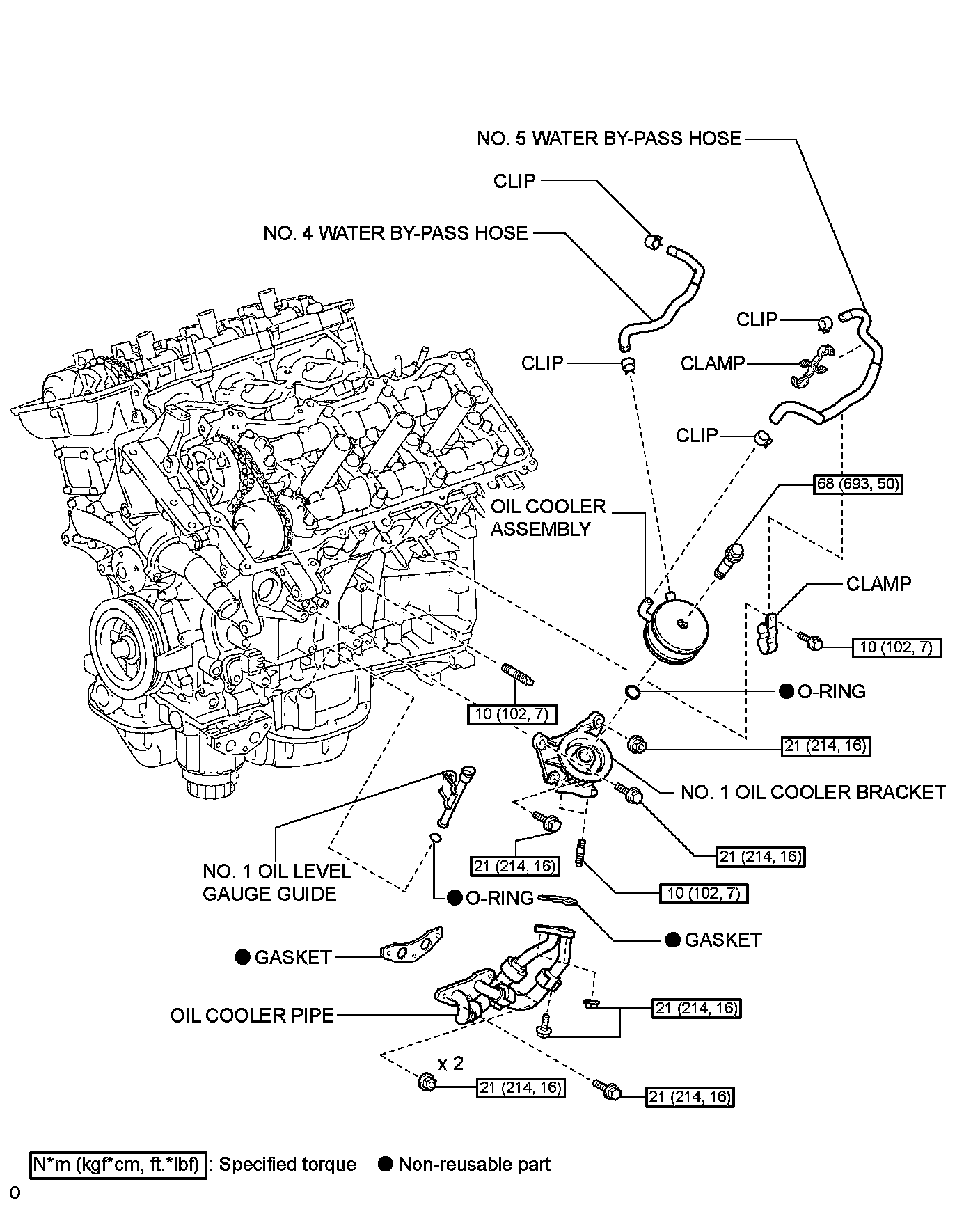 NO. 5 WATER BY-PASS HOSE

CLIP

NO. 4 WATER BY-PASS HOSE

CLIP

CLIP

CLAMP

CLIP

68 (693, 50)

OIL COOLER ASSEMBLY

CLAMP

10 (102, 7)

● O-RING

10 (102, 7)

21 (214, 16)

NO. 1 OIL COOLER BRACKET

21 (214, 16)

21 (214, 16)

NO. 1 OIL LEVEL GAUGE GUIDE

10 (102, 7)

● O-RING

● GASKET

● GASKET

OIL COOLER PIPE

21 (214, 16)

x 2

21 (214, 16)

21 (214, 16)

N*m (kgf*cm, ft.*lbf) : Specified torque ● Non-reusable part

o