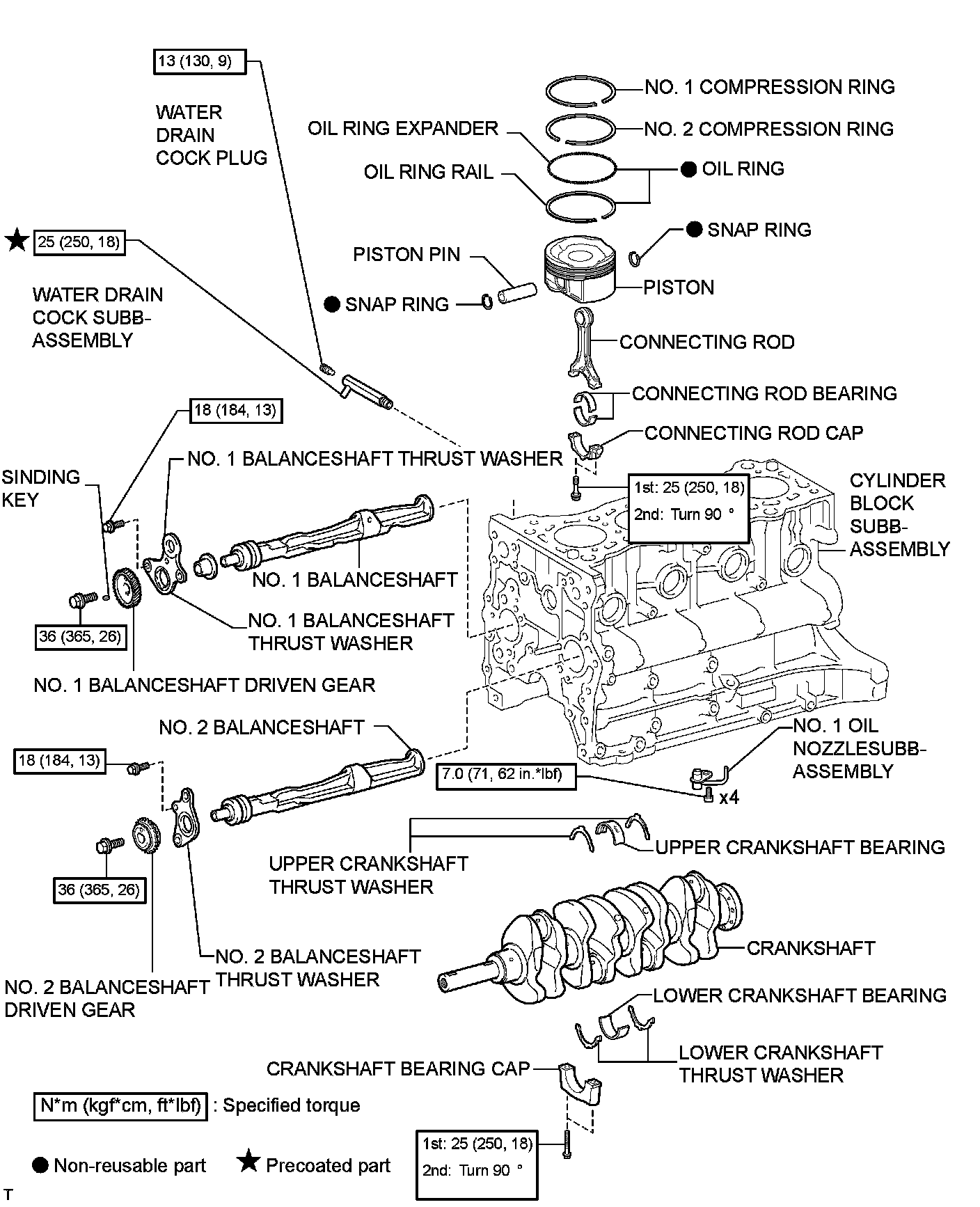 13 (130, 9)

WATER DRAIN COCK PLUG

NO. 1 COMPRESSION RING

OIL RING EXPANDER

NO. 2 COMPRESSION RING

OIL RING RAIL

● OIL RING

★ 25 (250, 18)

● SNAP RING

PISTON PIN

PISTON

WATER DRAIN COCK SUBB-ASSEMBLY

● SNAP RING

CONNECTING ROD

CONNECTING ROD BEARING

18 (184, 13)

CONNECTING ROD CAP

NO. 1 BALANCESHAFT THRUST WASHER

SINDING KEY

1st: 25 (250, 18)
2nd: Turn 90 °

CYLINDER BLOCK SUBB-ASSEMBLY

NO. 1 BALANCESHAFT

NO. 1 BALANCESHAFT THRUST WASHER

36 (365, 26)

NO. 1 BALANCESHAFT DRIVEN GEAR

NO. 2 BALANCESHAFT

NO. 1 OIL NOZZLESUBB-ASSEMBLY

18 (184, 13)

7.0 (71, 62 in.*lbf)

x4

UPPER CRANKSHAFT BEARING

UPPER CRANKSHAFT THRUST WASHER

36 (365, 26)

CRANKSHAFT

NO. 2 BALANCESHAFT THRUST WASHER

NO. 2 BALANCESHAFT DRIVEN GEAR

LOWER CRANKSHAFT BEARING

LOWER CRANKSHAFT THRUST WASHER

CRANKSHAFT BEARING CAP

N*m (kgf*cm, ft*lbf) : Specified torque

1st: 25 (250, 18)
2nd: Turn 90 °

● Non-reusable part ★ Precoated part

T