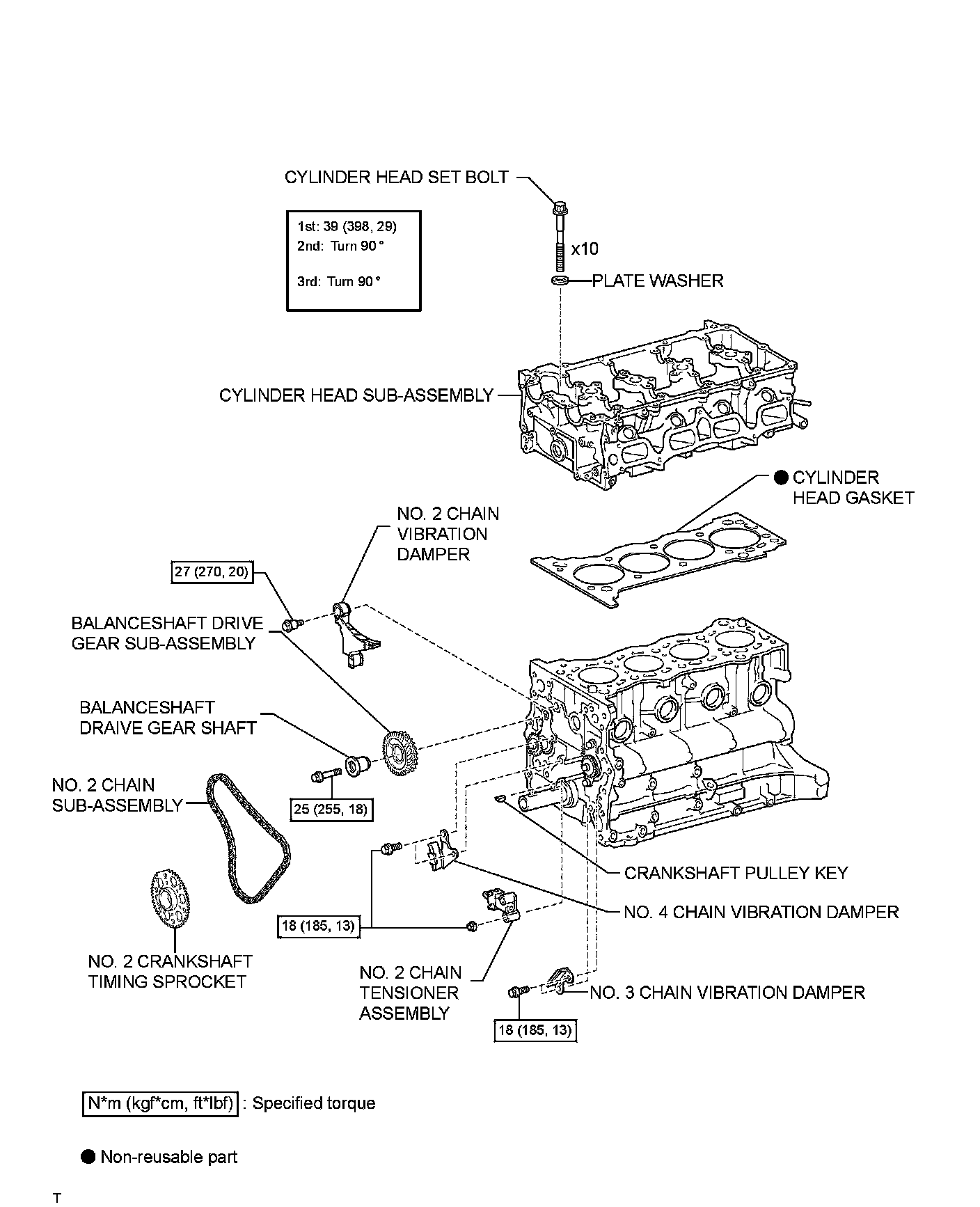 CYLINDER HEAD SET BOLT

1st: 39 (398, 29)
2nd: Turn 90°
3rd: Turn 90°

x10

PLATE WASHER

CYLINDER HEAD SUB-ASSEMBLY

● CYLINDER HEAD GASKET

NO. 2 CHAIN VIBRATION DAMPER

27 (270, 20)

BALANCESHAFT DRIVE GEAR SUB-ASSEMBLY

BALANCESHAFT DRAIVE GEAR SHAFT

NO. 2 CHAIN SUB-ASSEMBLY

25 (255, 18)

CRANKSHAFT PULLEY KEY

NO. 4 CHAIN VIBRATION DAMPER

18 (185, 13)

NO. 2 CRANKSHAFT TIMING SPROCKET

NO. 2 CHAIN TENSIONER ASSEMBLY

NO. 3 CHAIN VIBRATION DAMPER

18 (185, 13)

N*m (kgf*cm, ft*lbf) : Specified torque

● Non-reusable part

T