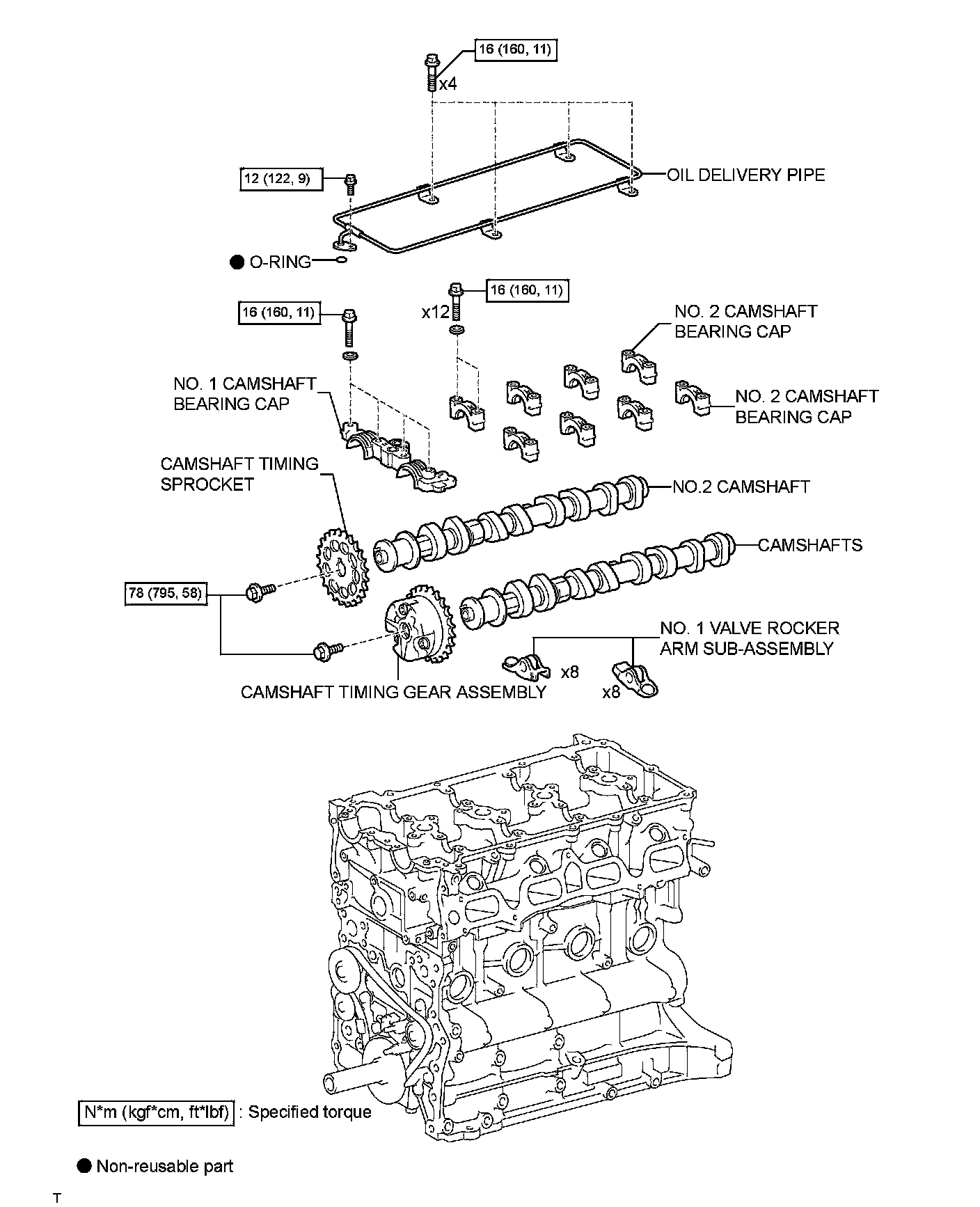 16 (160, 11)

x4

12 (122, 9)

OIL DELIVERY PIPE

● O-RING

16 (160, 11)

x12

16 (160, 11)

NO. 2 CAMSHAFT BEARING CAP

NO. 1 CAMSHAFT BEARING CAP

NO. 2 CAMSHAFT BEARING CAP

CAMSHAFT TIMING SPROCKET

NO.2 CAMSHAFT

CAMSHAFTS

78 (795, 58)

NO. 1 VALVE ROCKER ARM SUB-ASSEMBLY

x8

x8

CAMSHAFT TIMING GEAR ASSEMBLY

N*m (kgf*cm, ft*lbf) : Specified torque

● Non-reusable part

T