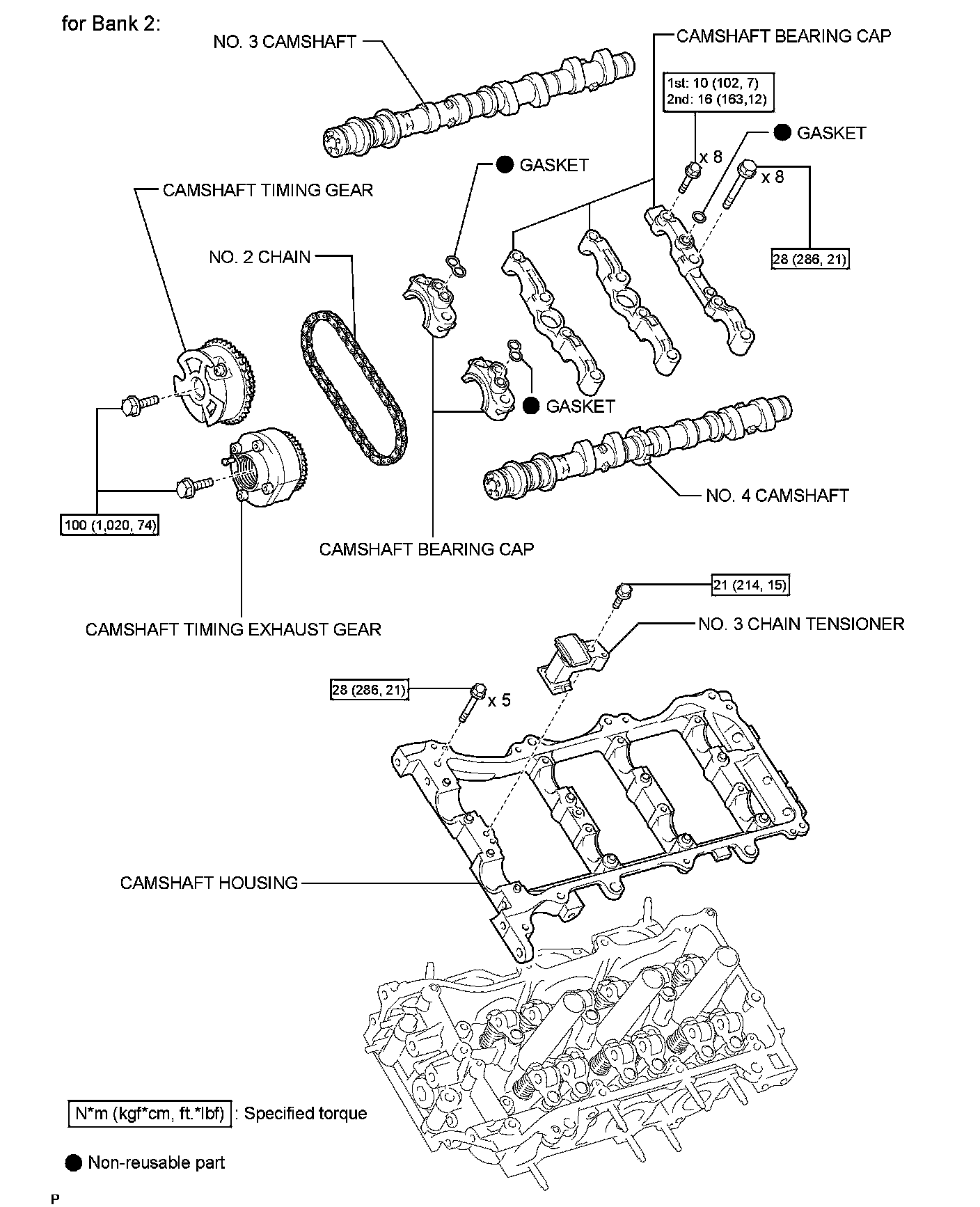 for Bank 2:

NO. 3 CAMSHAFT

CAMSHAFT BEARING CAP

1st: 10 (102, 7)
2nd: 16 (163,12)

x 8

● GASKET

x 8

28 (286, 21)

● GASKET

CAMSHAFT TIMING GEAR

NO. 2 CHAIN

● GASKET

NO. 4 CAMSHAFT

100 (1,020, 74)

CAMSHAFT BEARING CAP

CAMSHAFT TIMING EXHAUST GEAR

21 (214, 15)

NO. 3 CHAIN TENSIONER

28 (286, 21)

x 5

CAMSHAFT HOUSING

N*m (kgf*cm, ft.*lbf) : Specified torque

● Non-reusable part

P