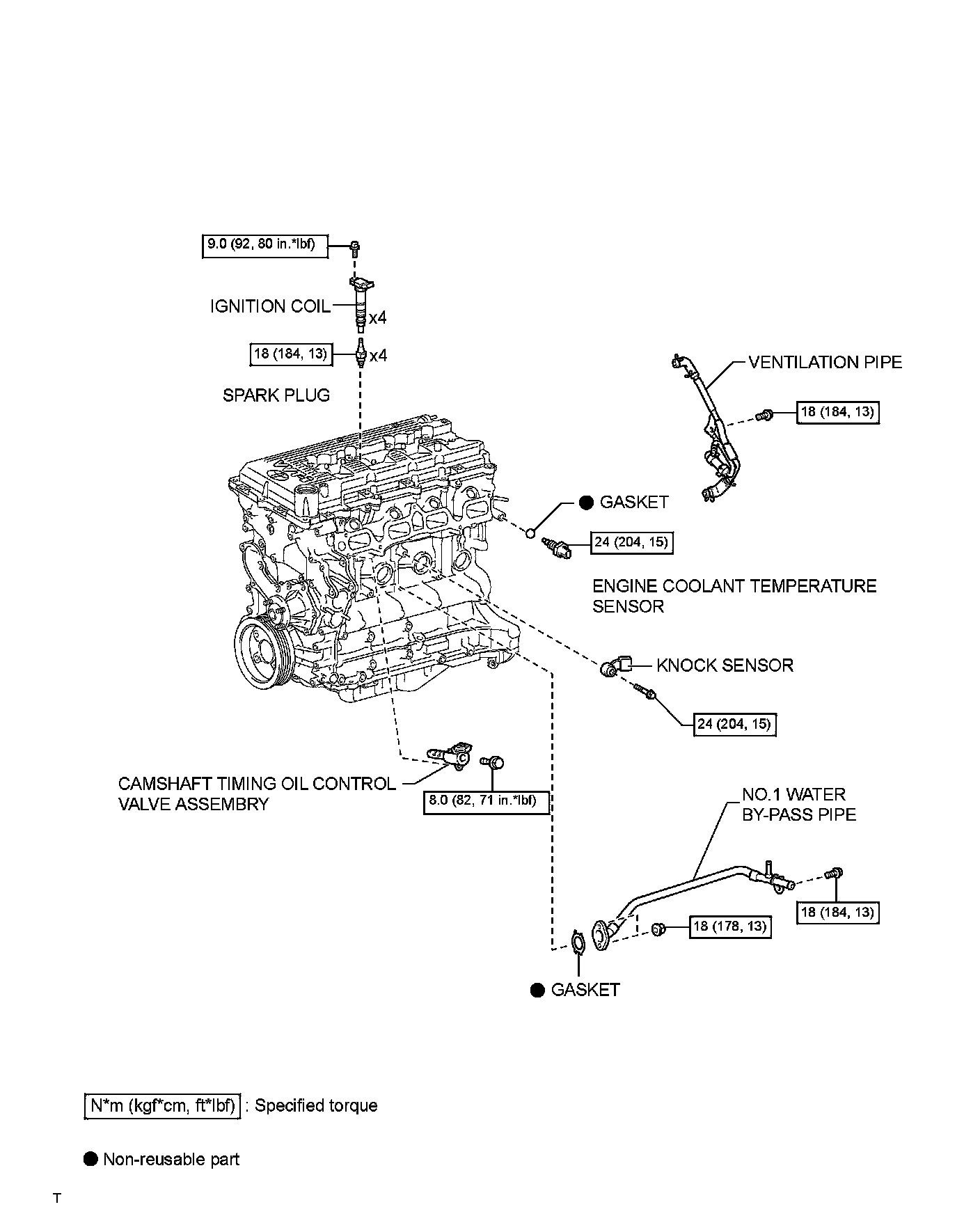 9.0 (92, 80 in.*lbf)

IGNITION COIL

x4

18 (184, 13)

x4

SPARK PLUG

VENTILATION PIPE

18 (184, 13)

● GASKET

24 (204, 15)

ENGINE COOLANT TEMPERATURE SENSOR

KNOCK SENSOR

24 (204, 15)

CAMSHAFT TIMING OIL CONTROL VALVE ASSEMBRY

8.0 (82, 71 in.*lbf)

NO.1 WATER BY-PASS PIPE

18 (184, 13)

18 (178, 13)

● GASKET

N*m (kgf*cm, ft*lbf) : Specified torque

● Non-reusable part

T