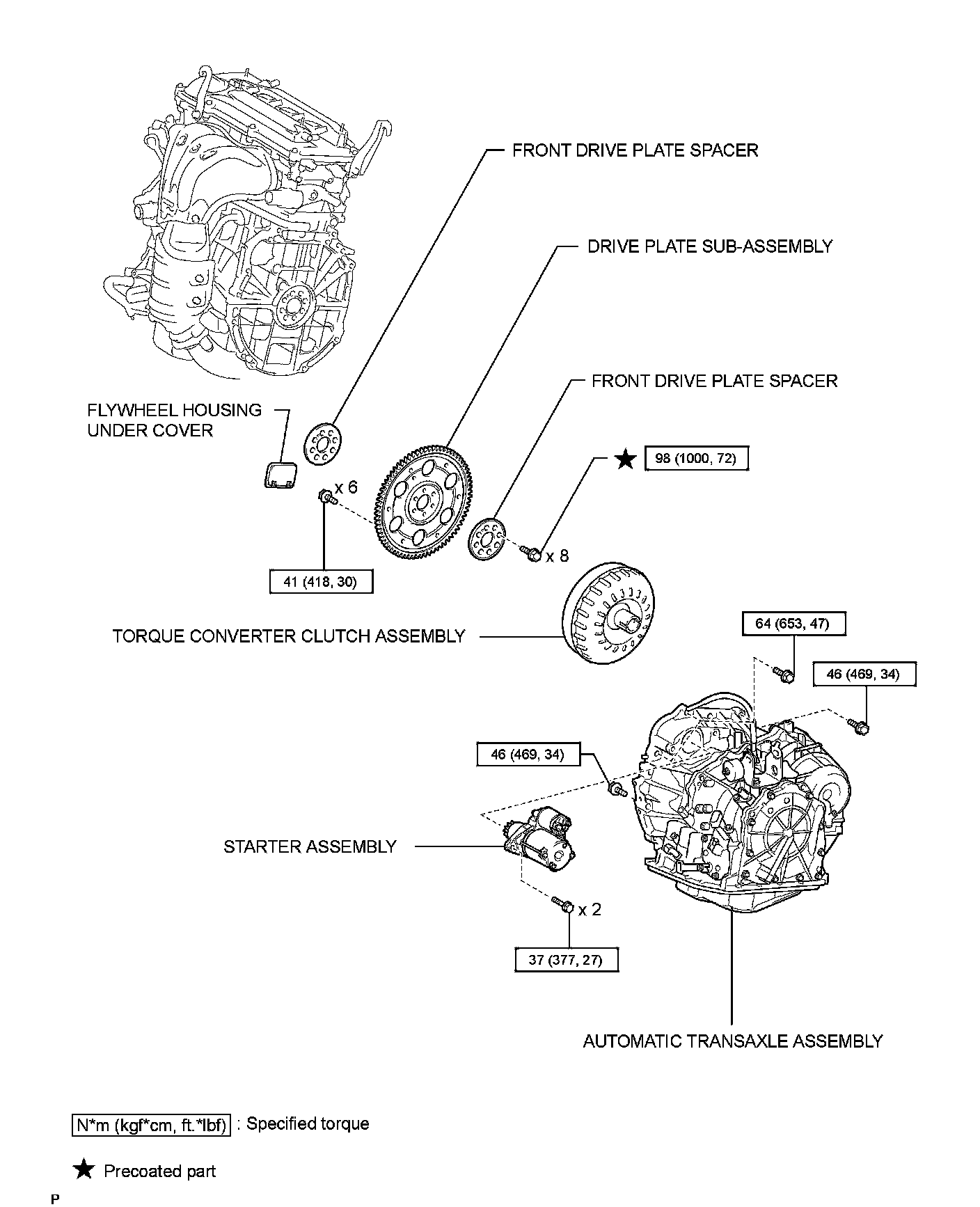 FRONT DRIVE PLATE SPACER

DRIVE PLATE SUB-ASSEMBLY

FRONT DRIVE PLATE SPACER

FLYWHEEL HOUSING UNDER COVER

★ 98 (1000, 72)

x 6

x 8

41 (418, 30)

TORQUE CONVERTER CLUTCH ASSEMBLY

64 (653, 47)

46 (469, 34)

46 (469, 34)

STARTER ASSEMBLY

x 2

37 (377, 27)

AUTOMATIC TRANSAXLE ASSEMBLY

N*m (kgf*cm, ft.*lbf) : Specified torque

★ Precoated part

P